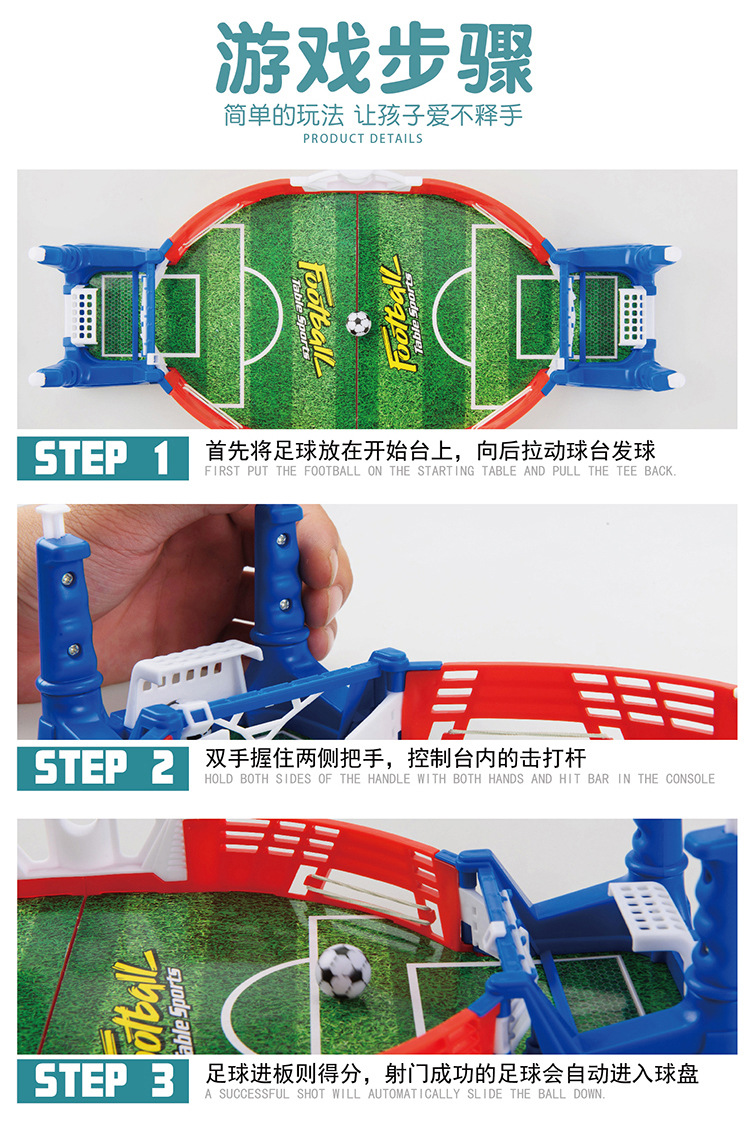 游戏步骤

简单的玩法 让孩子爱不释手

PRODUCT DETAILS

Football Table Sports

Football Table Sports

STEP 1

首先将足球放在开始台上，向后拉动球台发球

FIRST PUT THE FOOTBALL ON THE STARTING TABLE AND PULL THE TEE BACK.

STEP 2

双手握住两侧把手，控制台内的击打杆

HOLD BOTH SIDES OF THE HANDLE WITH BOTH HANDS AND HIT BAR IN THE CONSOLE

Football Table Sports

STEP 3

足球进板则得分，射门成功的足球会自动进入球盘

A SUCCESSFUL SHOT WILL AUTOMATICALLY SLIDE THE BALL DOWN.