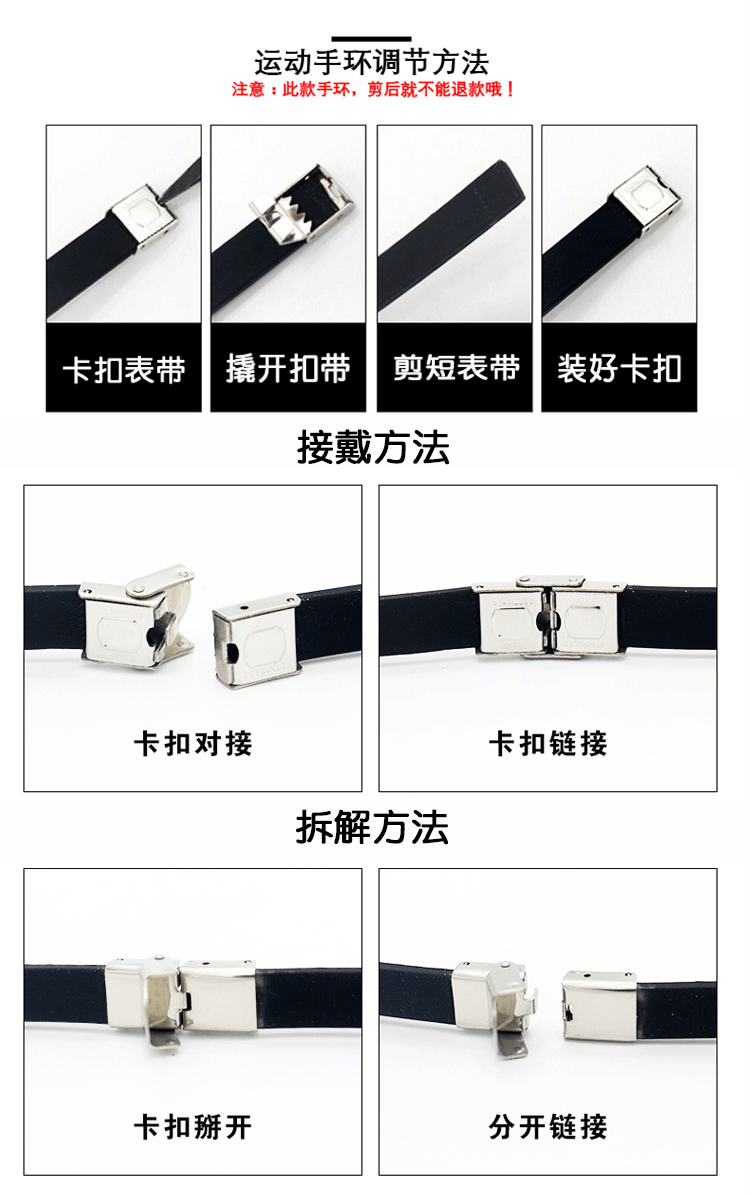 运动手环调节方法
注意：此款手环，剪后就不能退款哦！

卡扣表带

撬开扣带

剪短表带

装好卡扣

接戴方法

卡扣对接

卡扣链接

拆解方法

卡扣掰开

分开链接