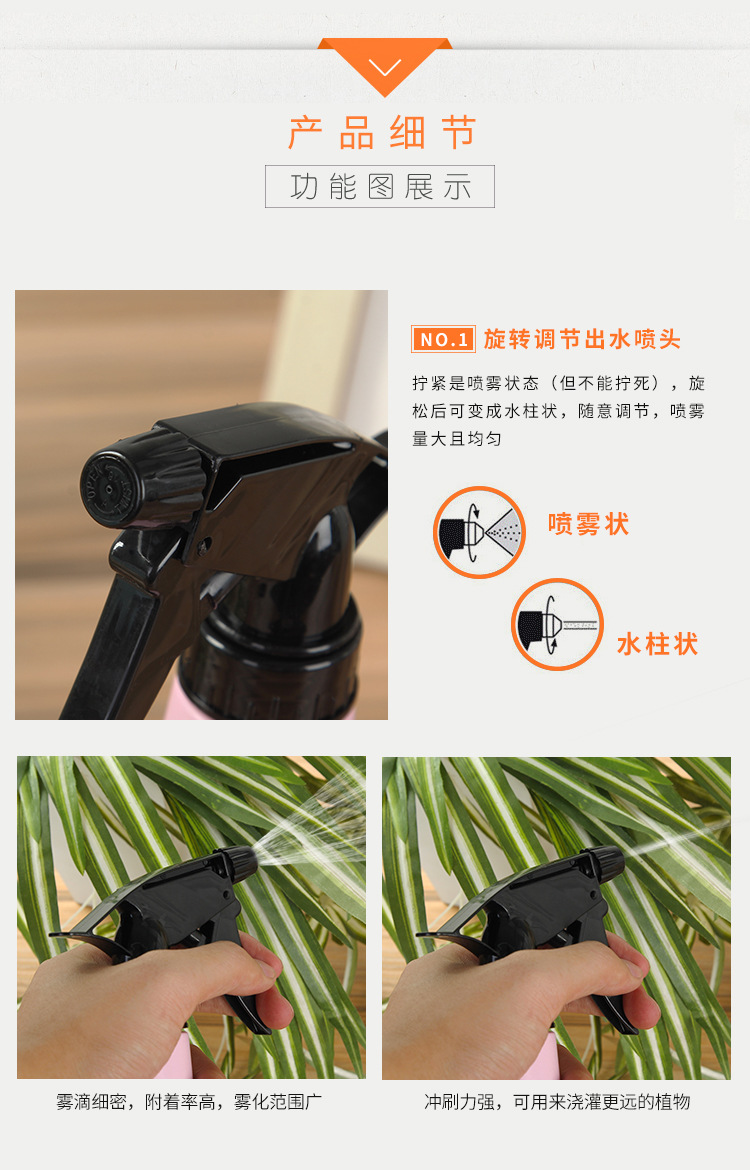 产品细节

功能图展示

NO.1 旋转调节出水喷头

拧紧是喷雾状态（但不能拧死），旋松后可变成水柱状，随意调节，喷雾量大且均匀

喷雾状

水柱状

雾滴细密，附着率高，雾化范围广

冲刷力强，可用来浇灌更远的植物