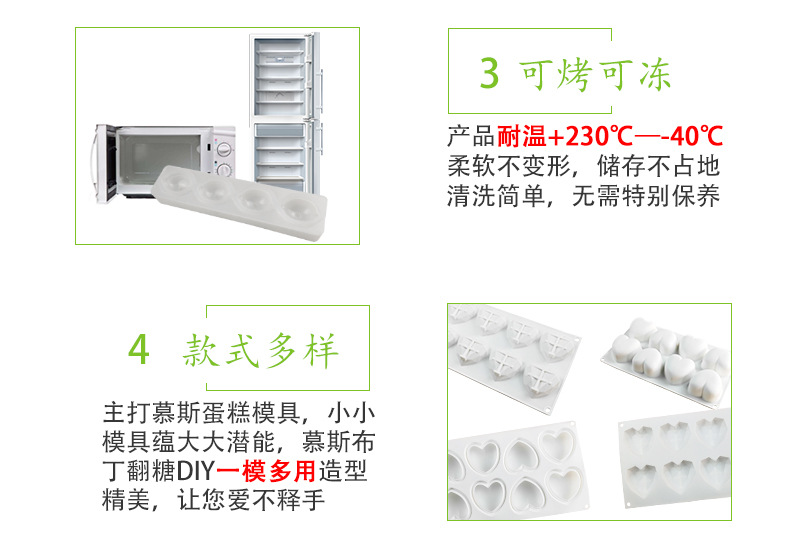 3 可烤可冻

产品耐温+230℃—-40℃
柔软不变形，储存不占地
清洗简单，无需特别保养

4 款式多样

主打慕斯蛋糕模具，小小模具蕴大大潜能，慕斯布丁翻糖DIY一模多用造型精美，让您爱不释手