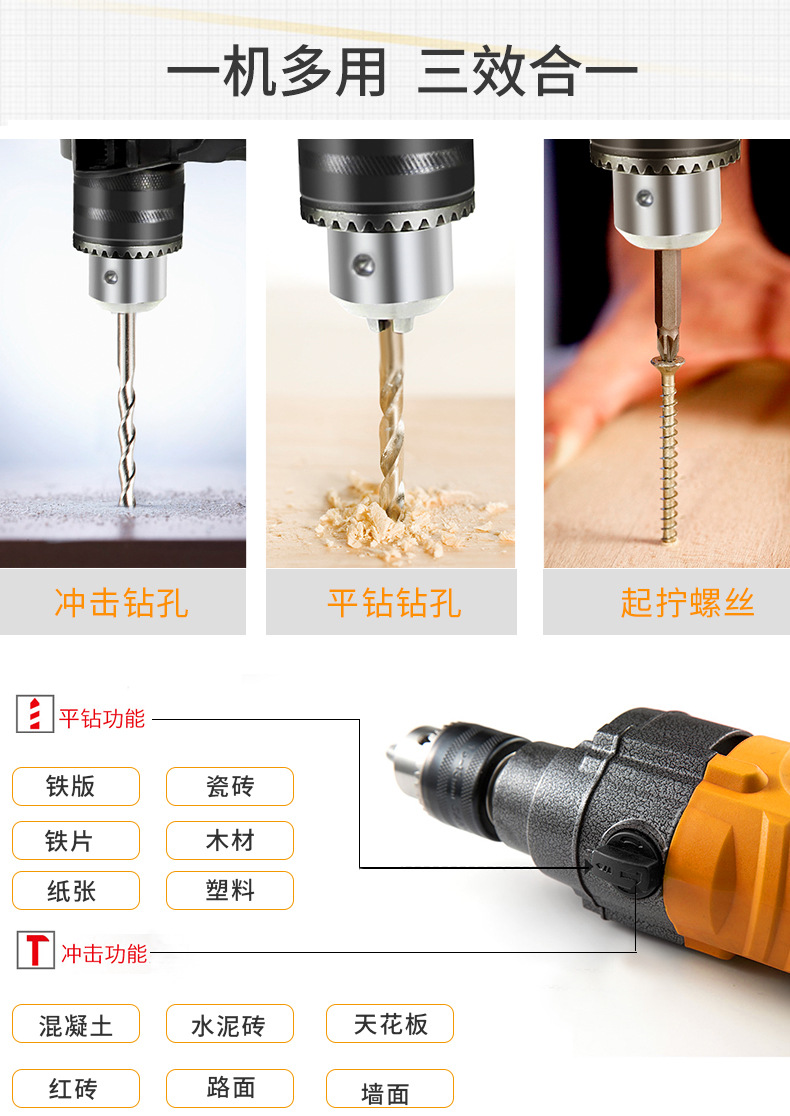 一机多用 三效合一

冲击钻孔

平钻钻孔

起拧螺丝

平钻功能

铁版

瓷砖

铁片

木材

纸张

塑料

冲击功能

混凝土

水泥砖

天花板

红砖

路面

墙面