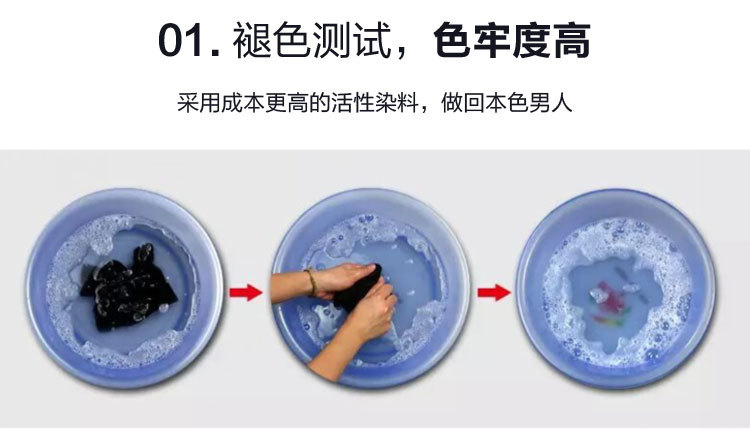 01. 褪色测试，色牢度高

采用成本更高的活性染料，做回本色男人