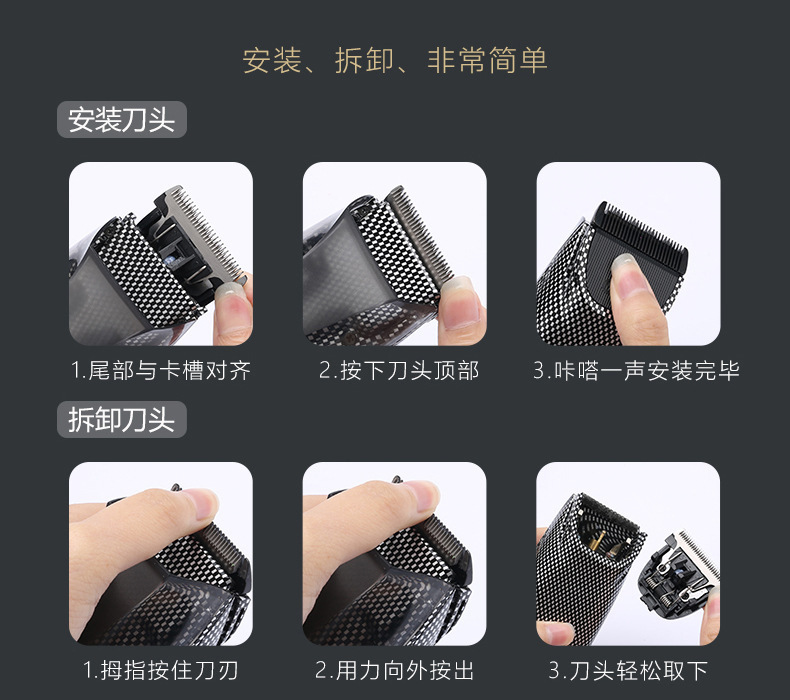 安装、拆卸、非常简单

安装刀头

1.尾部与卡槽对齐

2.按下刀头顶部

3.咔嗒一声安装完毕

拆卸刀头

1.拇指按住刀刃

2.用力向外按出

3.刀头轻松取下