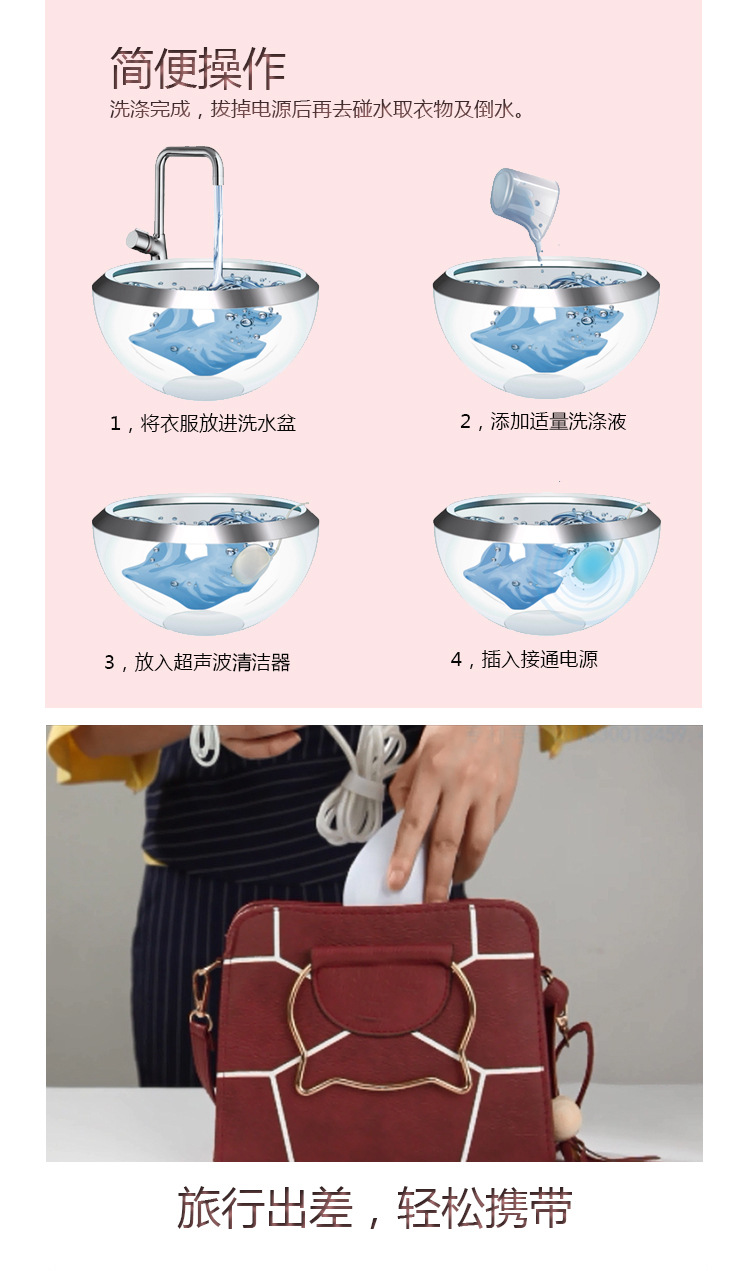 简便操作
洗涤完成，拔掉电源后再去碰水取衣物及倒水。

1，将衣服放进洗水盆

2，添加适量洗涤液

3，放入超声波清洁器

4，插入接通电源

旅行出差，轻松携带