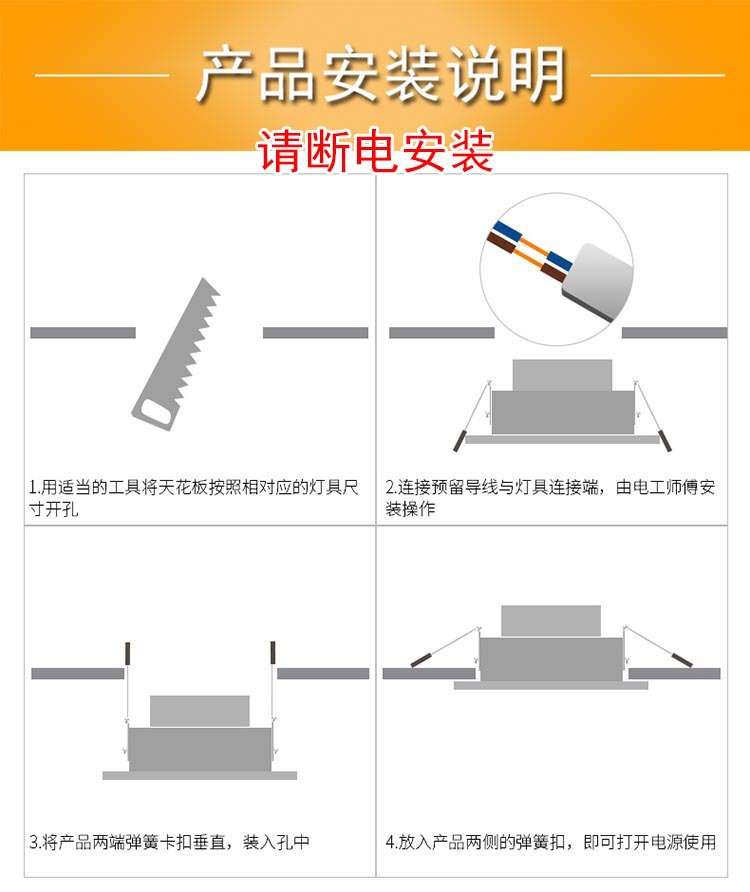 产品安装说明

请断电安装

1.用适当的工具将天花板按照相对应的灯具尺寸开孔

2.连接预留导线与灯具连接端，由电工师傅安装操作

3.将产品两端弹簧卡扣垂直，装入孔中

4.放入产品两侧的弹簧扣，即可打开电源使用