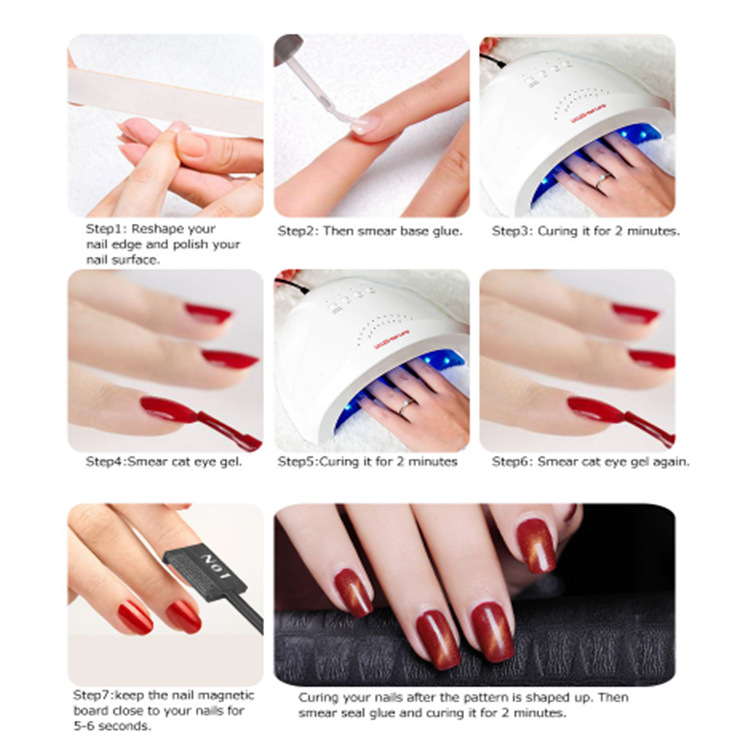 Step1: Reshape your nail edge and polish your nail surface.

Step2: Then smear base glue.

Step3: Curing it for 2 minutes.

Step4:Smear cat eye gel.

Step5:Curing it for 2 minutes

Step6: Smear cat eye gel again.

No1

Step7:keep the nail magnetic board close to your nails for 5-6 seconds.

Curing your nails after the pattern is shaped up. Then smear seal glue and curing it for 2 minutes.