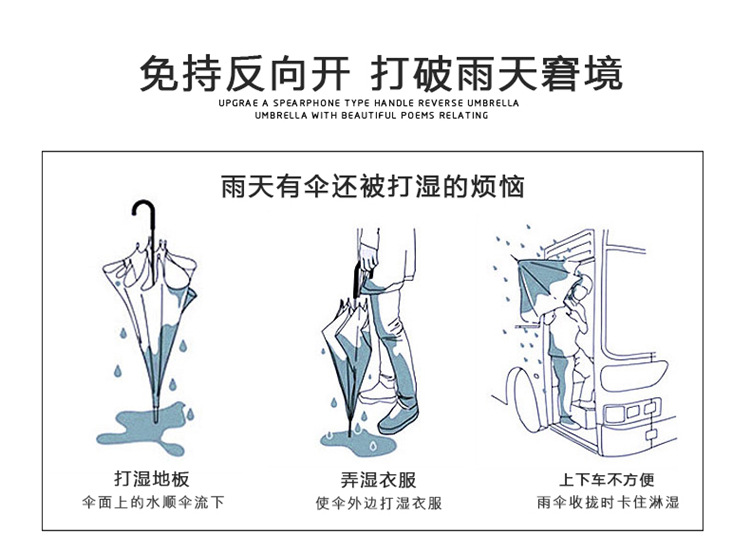 免持反向开 打破雨天窘境
UPGRAE A SPEARPHONE TYPE HANDLE REVERSE UMBRELLA
UMBRELLA WITH BEAUTIFUL POEMS RELATING

雨天有伞还被打湿的烦恼

打湿地板
伞面上的水顺伞流下

弄湿衣服
使伞外边打湿衣服

上下车不方便
雨伞收拢时卡住淋湿