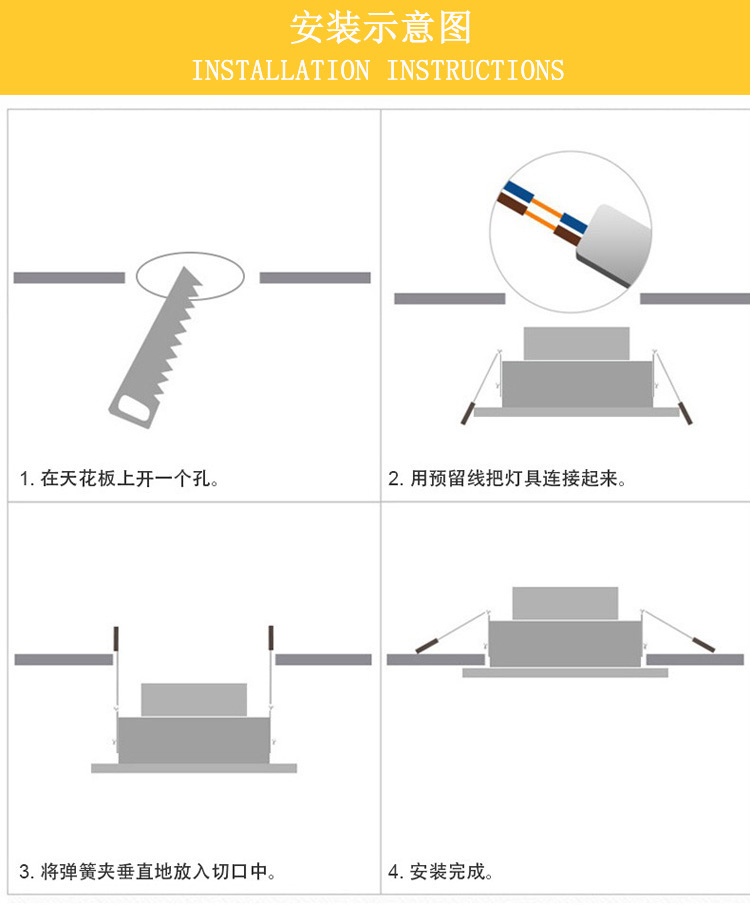 安装示意图
INSTALLATION INSTRUCTIONS

1. 在天花板上开一个孔。

2. 用预留线把灯具连接起来。

3. 将弹簧夹垂直地放入切口中。

4. 安装完成。