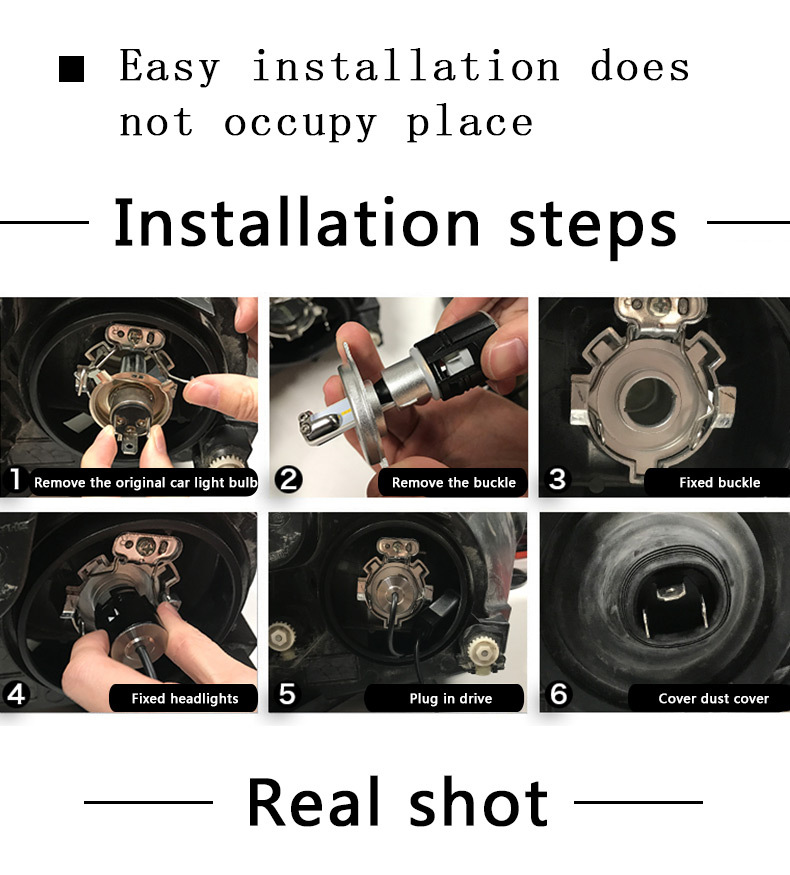 ■ Easy installation does not occupy place

Installation steps

1 Remove the original car light bulb
2 Remove the buckle
3 Fixed buckle
4 Fixed headlights
5 Plug in drive
6 Cover dust cover

Real shot