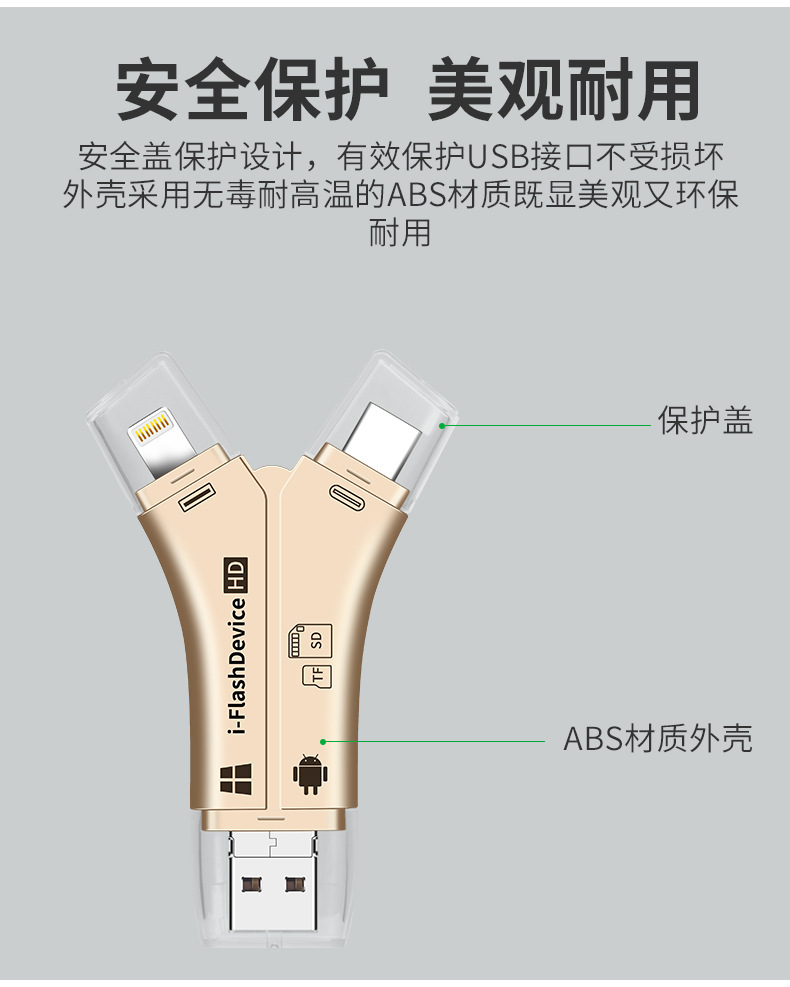 安全保护 美观耐用

安全盖保护设计，有效保护USB接口不受损坏
外壳采用无毒耐高温的ABS材质既显美观又环保耐用

保护盖

i-FlashDevice HD

SD

TF

ABS材质外壳