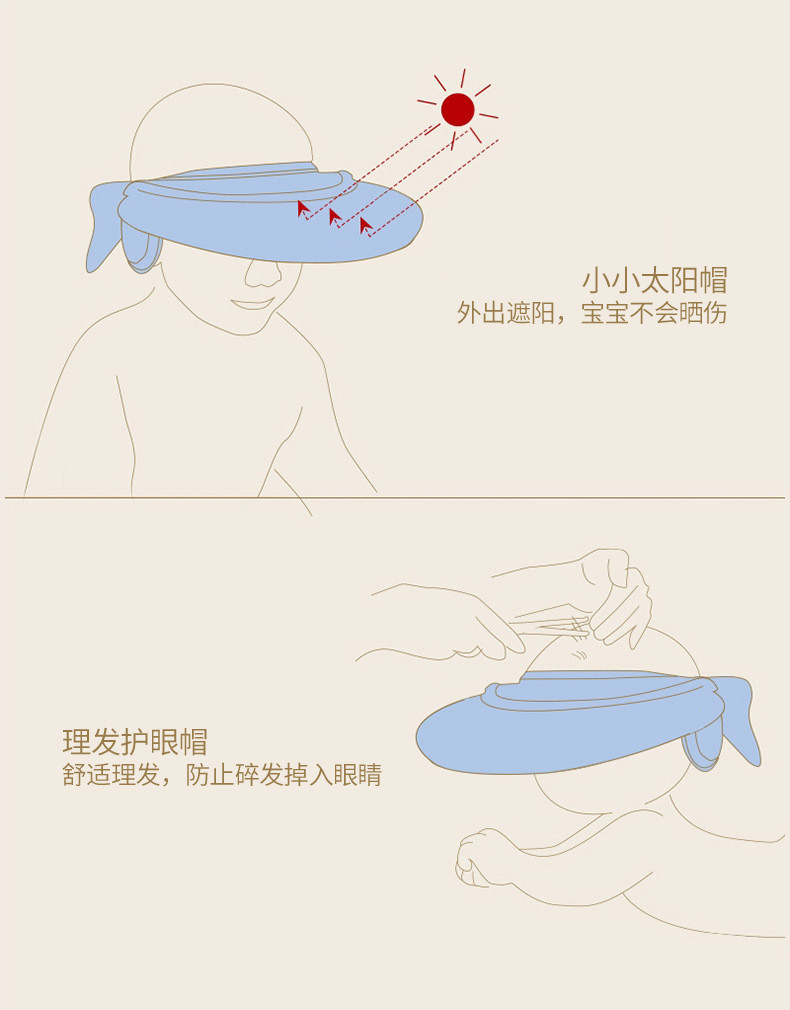 小小太阳帽
外出遮阳，宝宝不会晒伤

理发护眼帽
舒适理发，防止碎发掉入眼睛