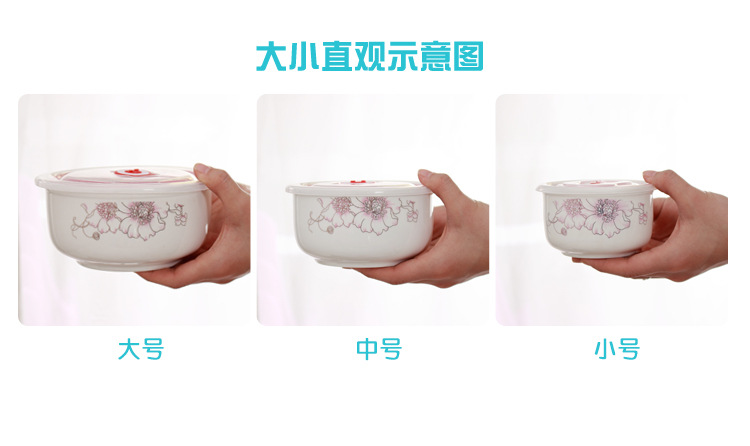 大小直观示意图

大号

中号

小号