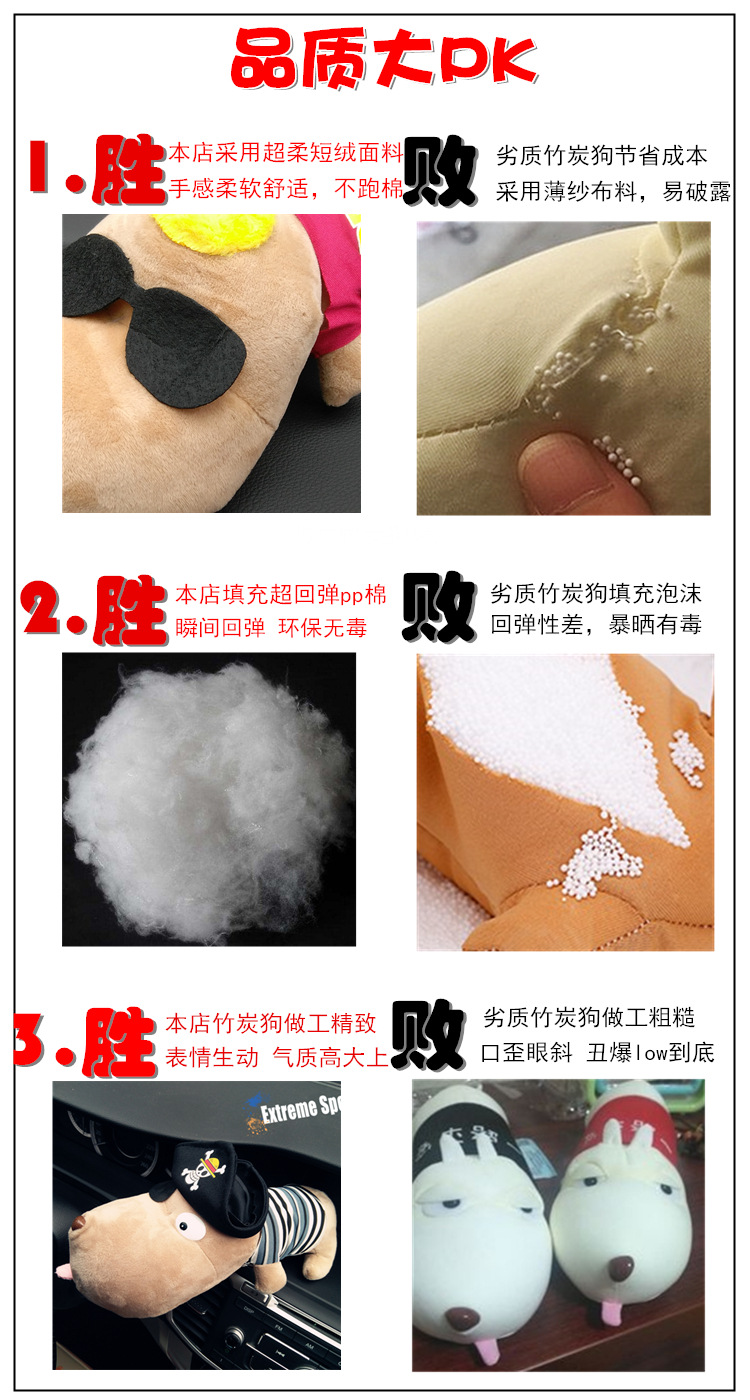 品质大PK

1.胜 本店采用超柔短绒面料 手感柔软舒适，不跑棉

败 劣质竹炭狗节省成本 采用薄纱布料，易破露

2.胜 本店填充超回弹pp棉 瞬间回弹 环保无毒

败 劣质竹炭狗填充泡沫 回弹性差，暴晒有毒

3.胜 本店竹炭狗做工精致 表情生动 气质高大上

败 劣质竹炭狗做工粗糙 口歪眼斜 丑爆low到底

Extreme Sp