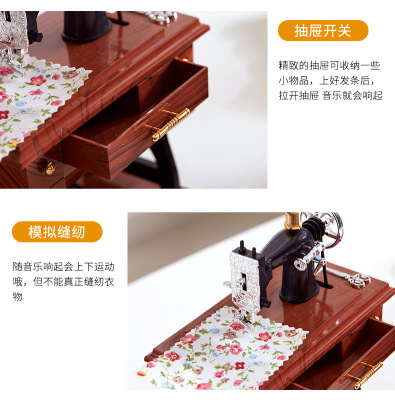 抽屉开关

精致的抽屉可收纳一些小物品，上好发条后，拉开抽屉 音乐就会响起

模拟缝纫

随音乐响起会上下运动哦，但不能真正缝纫衣物