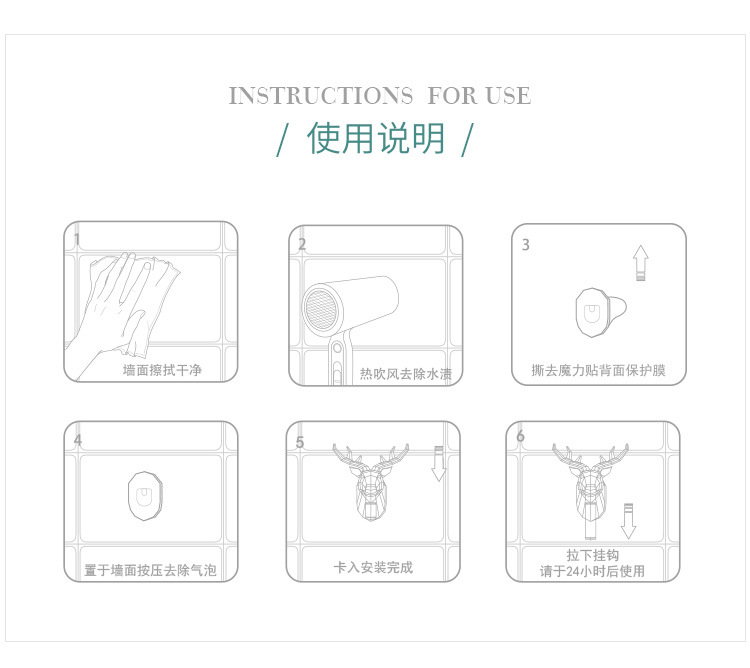 INSTRUCTIONS FOR USE

/ 使用说明 /

1
墙面擦拭干净

2
热吹风去除水渍

3
撕去魔力贴背面保护膜

4
置于墙面按压去除气泡

5
卡入安装完成

6
拉下挂钩
请于24小时后使用