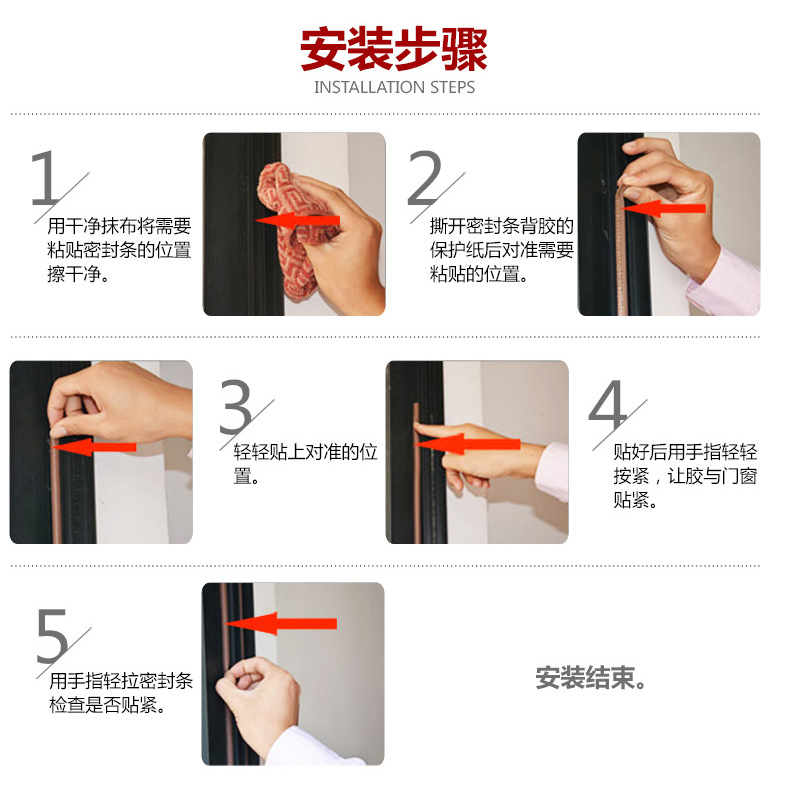 安装步骤
INSTALLATION STEPS

1
用干净抹布将需要粘贴密封条的位置擦干净。

2
撕开密封条背胶的保护纸后对准需要粘贴的位置。

3
轻轻贴上对准的位置。

4
贴好后用手指轻轻按紧，让胶与门窗贴紧。

5
用手指轻拉密封条检查是否贴紧。

安装结束。