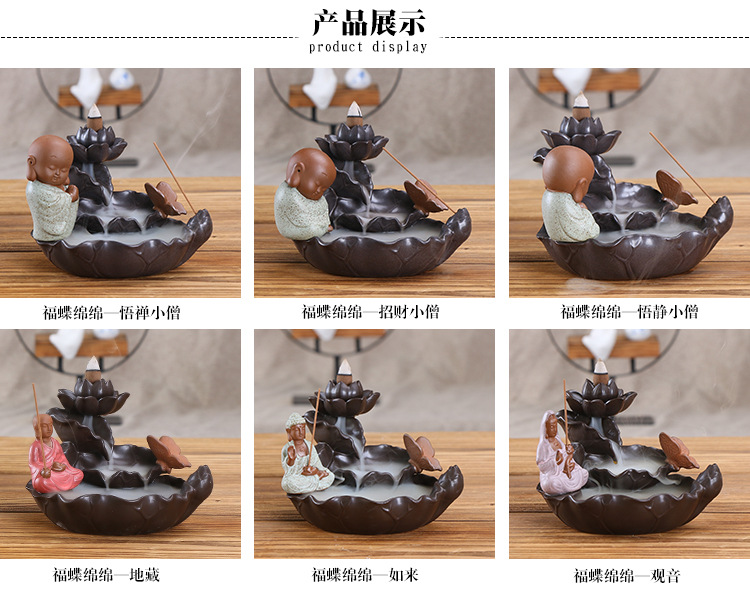 产品展示
product display

福蝶绵绵—悟禅小僧

福蝶绵绵—招财小僧

福蝶绵绵—悟静小僧

福蝶绵绵—地藏

福蝶绵绵—如来

福蝶绵绵—观音