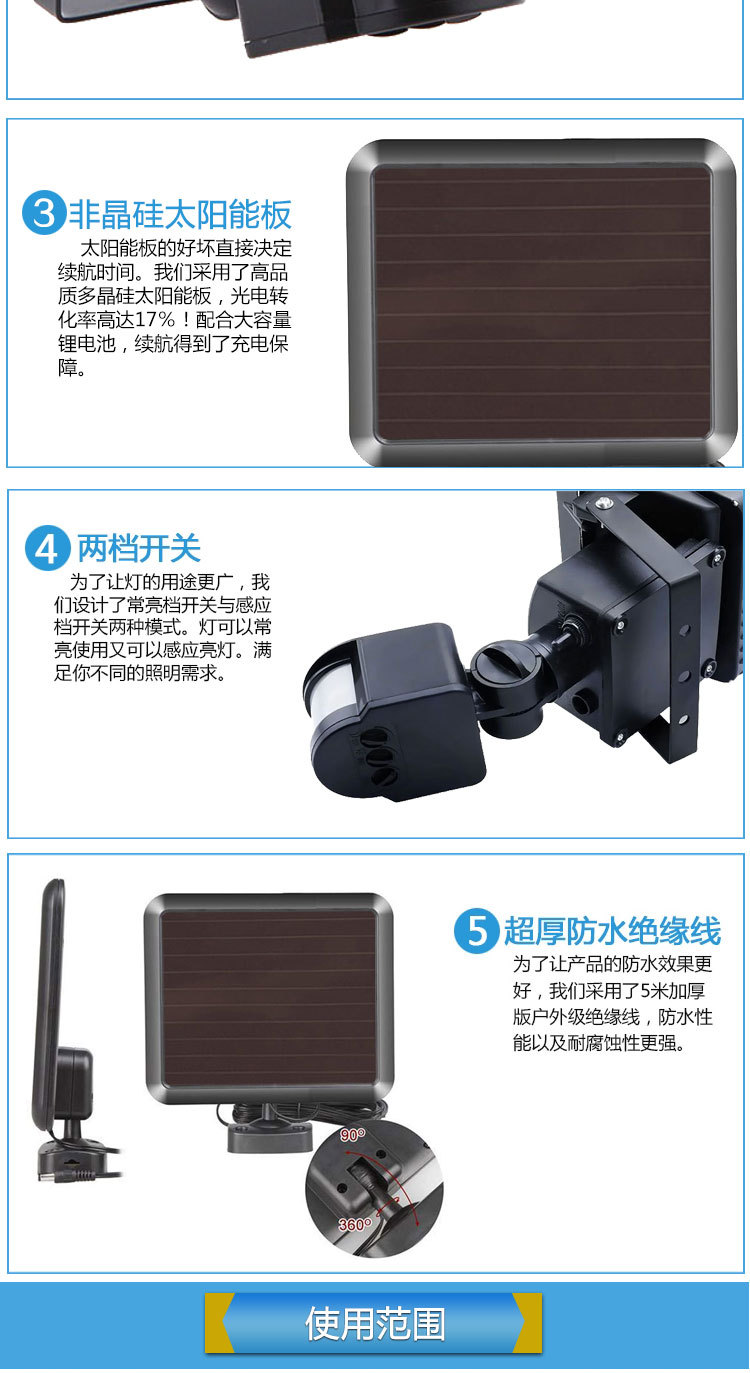 3 非晶硅太阳能板

太阳能板的好坏直接决定续航时间。我们采用了高品质多晶硅太阳能板，光电转化率高达17%！配合大容量锂电池，续航得到了充电保障。

4 两档开关

为了让灯的用途更广，我们设计了常亮档开关与感应档开关两种模式。灯可以常亮使用又可以感应亮灯。满足你不同的照明需求。

5 超厚防水绝缘线

为了让产品的防水效果更好，我们采用了5米加厚版户外级绝缘线，防水性能以及耐腐蚀性更强。

90°

360°

使用范围