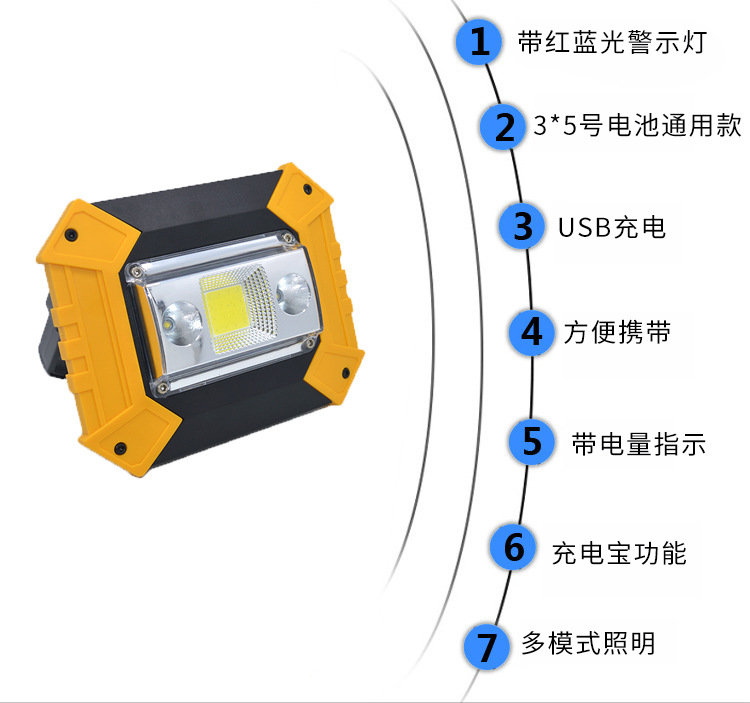 1 带红蓝光警示灯

2 3*5号电池通用款

3 USB充电

4 方便携带

5 带电量指示

6 充电宝功能

7 多模式照明