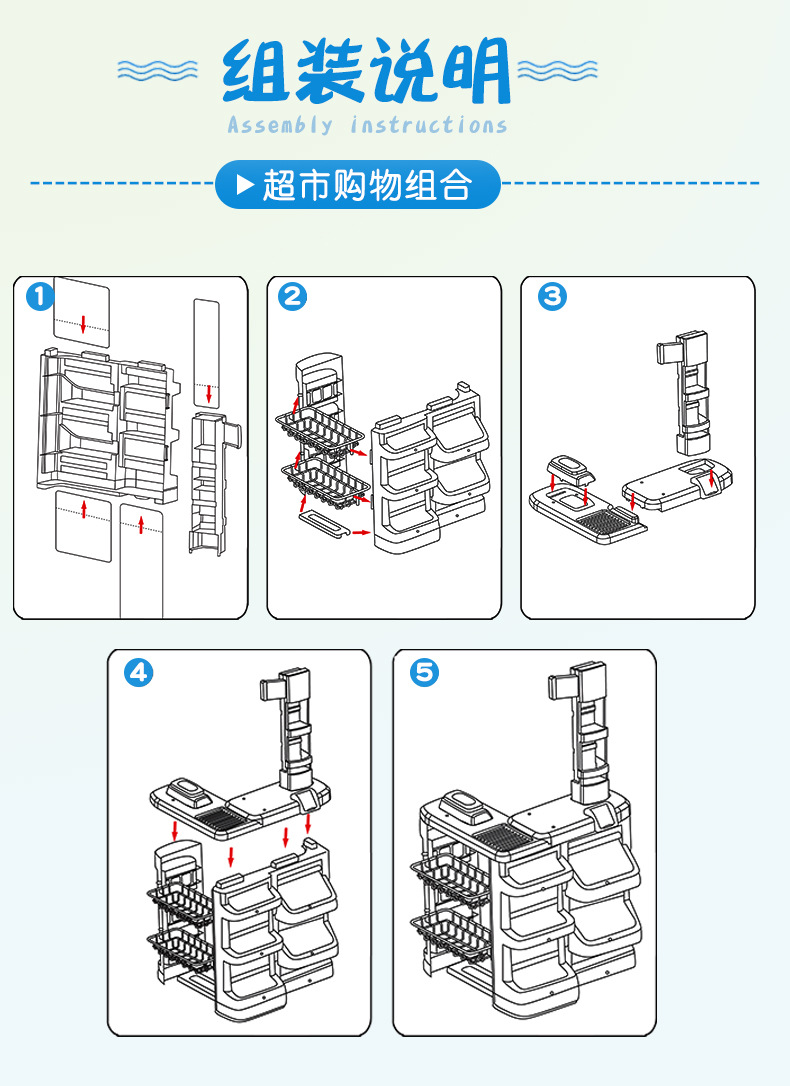 组装说明
Assembly instructions

▶超市购物组合

1

2

3

4

5