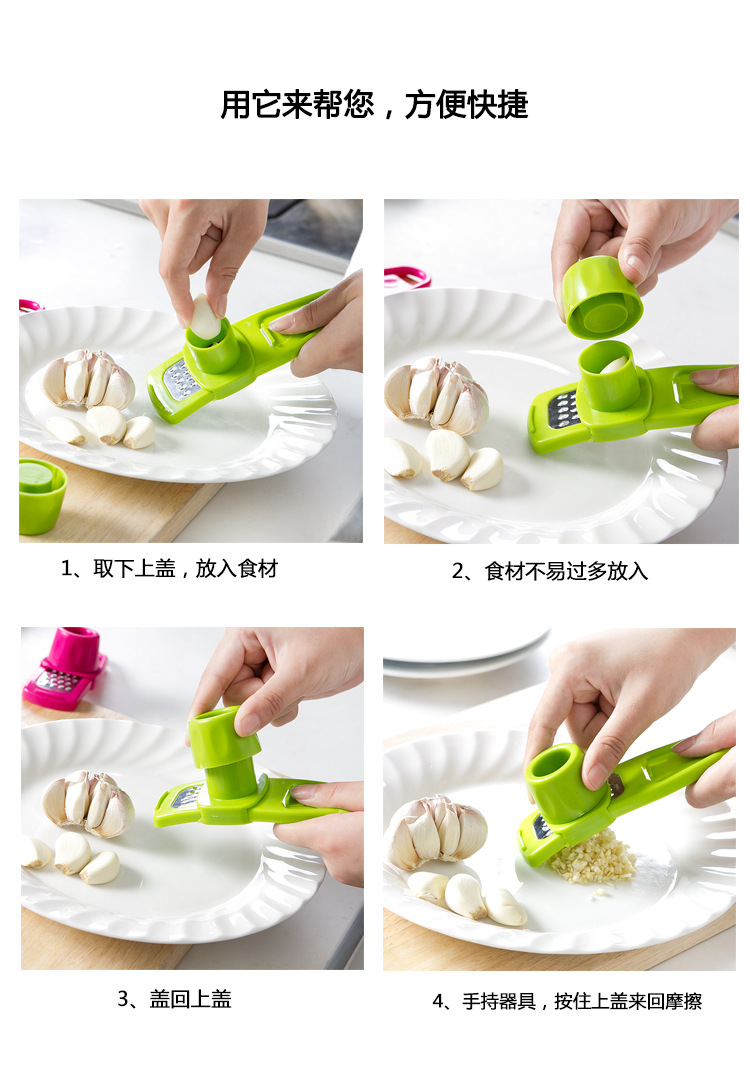 用它来帮您，方便快捷

1、取下上盖，放入食材

2、食材不易过多放入

3、盖回上盖

4、手持器具，按住上盖来回摩擦