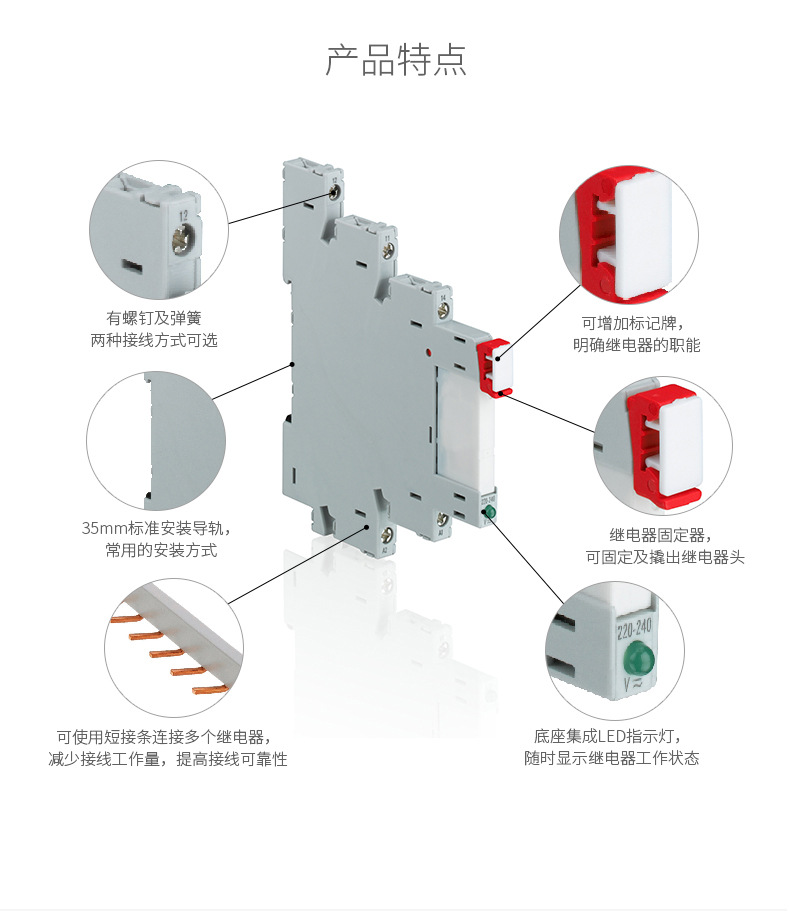 产品特点

12

有螺钉及弹簧
两种接线方式可选

35mm标准安装导轨，
常用的安装方式

可使用短接条连接多个继电器，
减少接线工作量，提高接线可靠性

12

11

14

220-240

A1

A2

可增加标记牌，
明确继电器的职能

继电器固定器，
可固定及撬出继电器头

220-240
V ≂

底座集成LED指示灯，
随时显示继电器工作状态