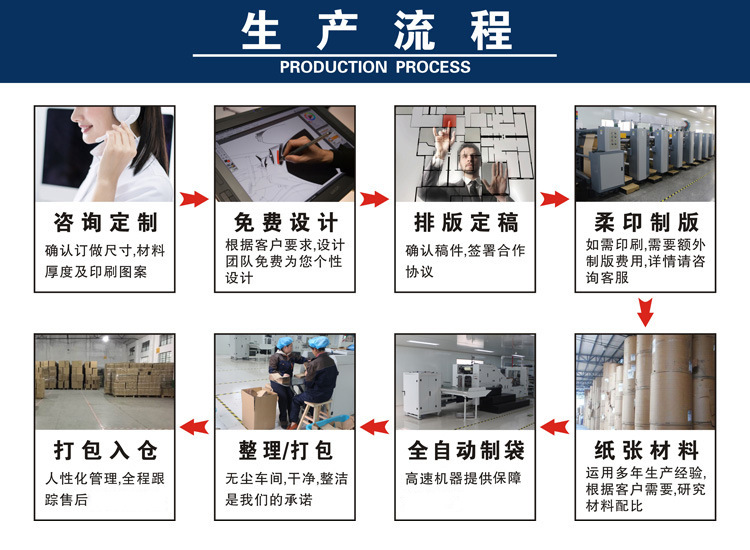 生产流程
PRODUCTION PROCESS

咨询定制
确认订做尺寸,材料厚度及印刷图案

免费设计
根据客户要求,设计团队免费为您个性设计

排版定稿
确认稿件,签署合作协议

柔印制版
如需印刷,需要额外制版费用,详情请咨询客服

纸张材料
运用多年生产经验,根据客户需要,研究材料配比

全自动制袋
高速机器提供保障

整理/打包
无尘车间,干净,整洁是我们的承诺

打包入仓
人性化管理,全程跟踪售后