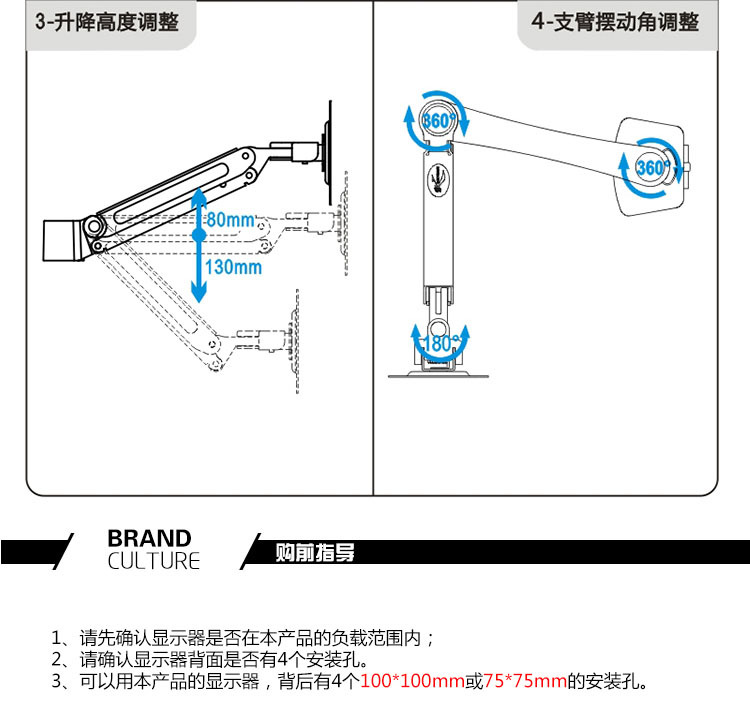 3-升降高度调整

80mm

130mm

4-支臂摆动角调整

360°

360°

180°

BRAND
CULTURE

购前指导

1、请先确认显示器是否在本产品的负载范围内；
2、请确认显示器背面是否有4个安装孔。
3、可以用本产品的显示器，背后有4个100*100mm或75*75mm的安装孔。