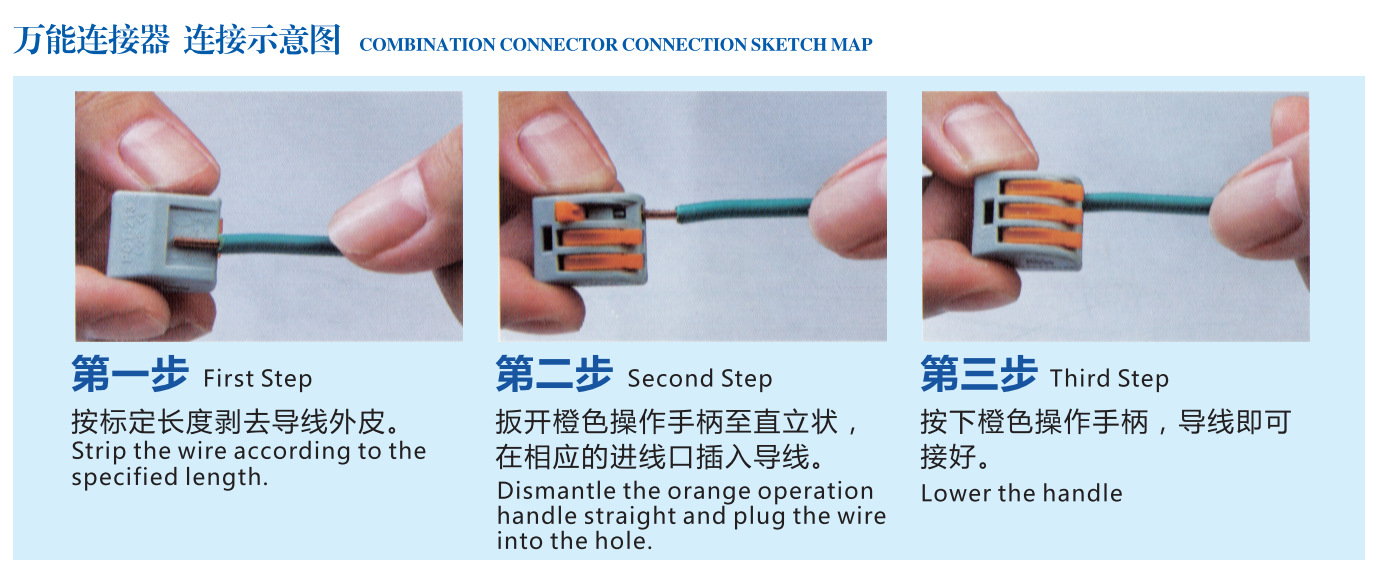 万能连接器 连接示意图 COMBINATION CONNECTOR CONNECTION SKETCH MAP

第一步 First Step

按标定长度剥去导线外皮。
Strip the wire according to the specified length.

第二步 Second Step

扳开橙色操作手柄至直立状，在相应的进线口插入导线。
Dismantle the orange operation handle straight and plug the wire into the hole.

第三步 Third Step

按下橙色操作手柄，导线即可接好。
Lower the handle