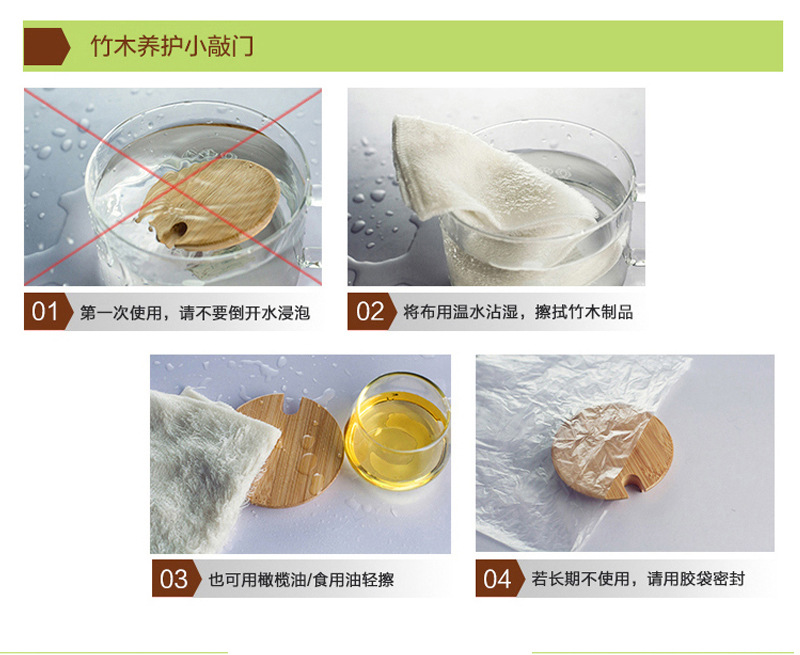 竹木养护小敲门

01 第一次使用，请不要倒开水浸泡

02 将布用温水沾湿，擦拭竹木制品

03 也可用橄榄油/食用油轻擦

04 若长期不使用，请用胶袋密封