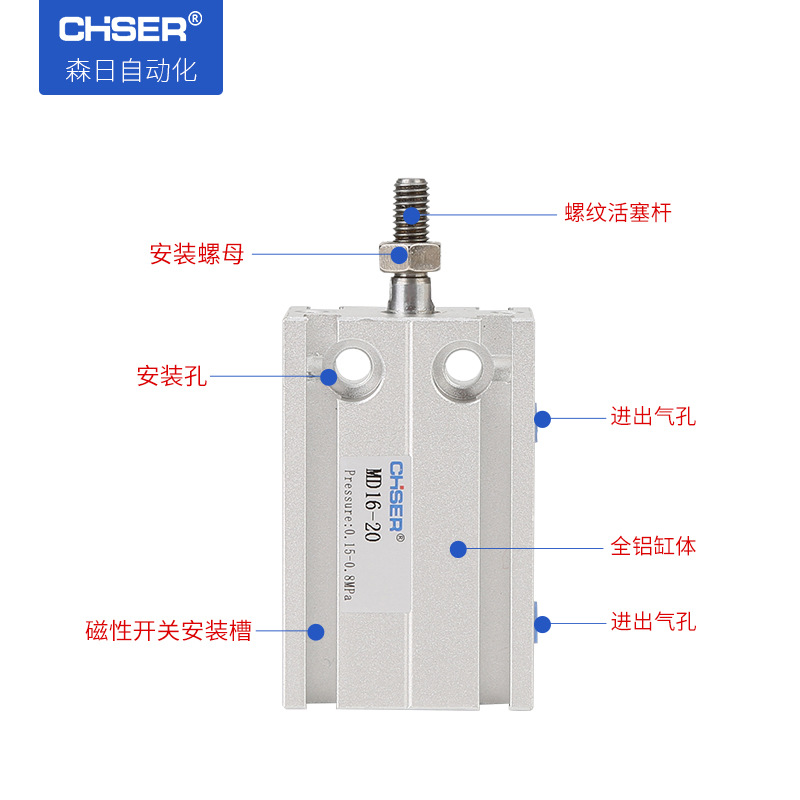 CHSER®
森日自动化

螺纹活塞杆

安装螺母

安装孔

进出气孔

CHSER®
MD16-20
Pressure:0.15-0.8MPa

全铝缸体

磁性开关安装槽

进出气孔