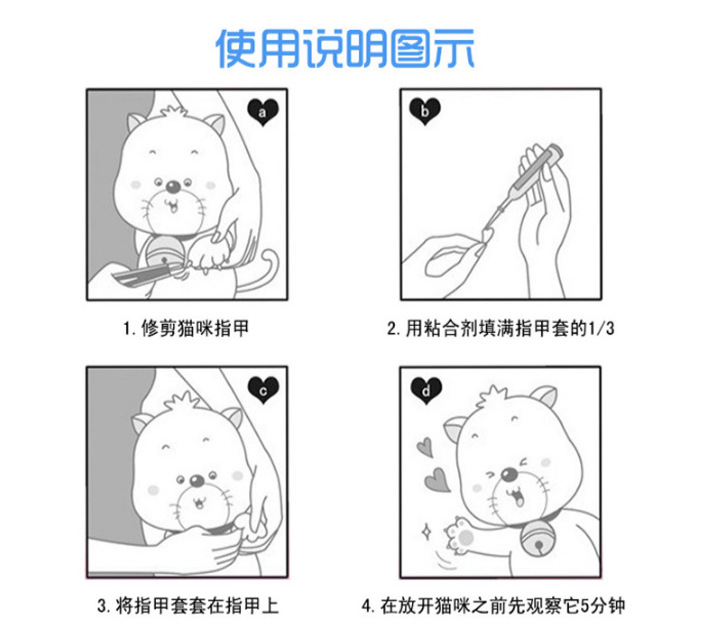 使用说明图示

a

1. 修剪猫咪指甲

b

2. 用粘合剂填满指甲套的1/3

c

3. 将指甲套套在指甲上

d

4. 在放开猫咪之前先观察它5分钟