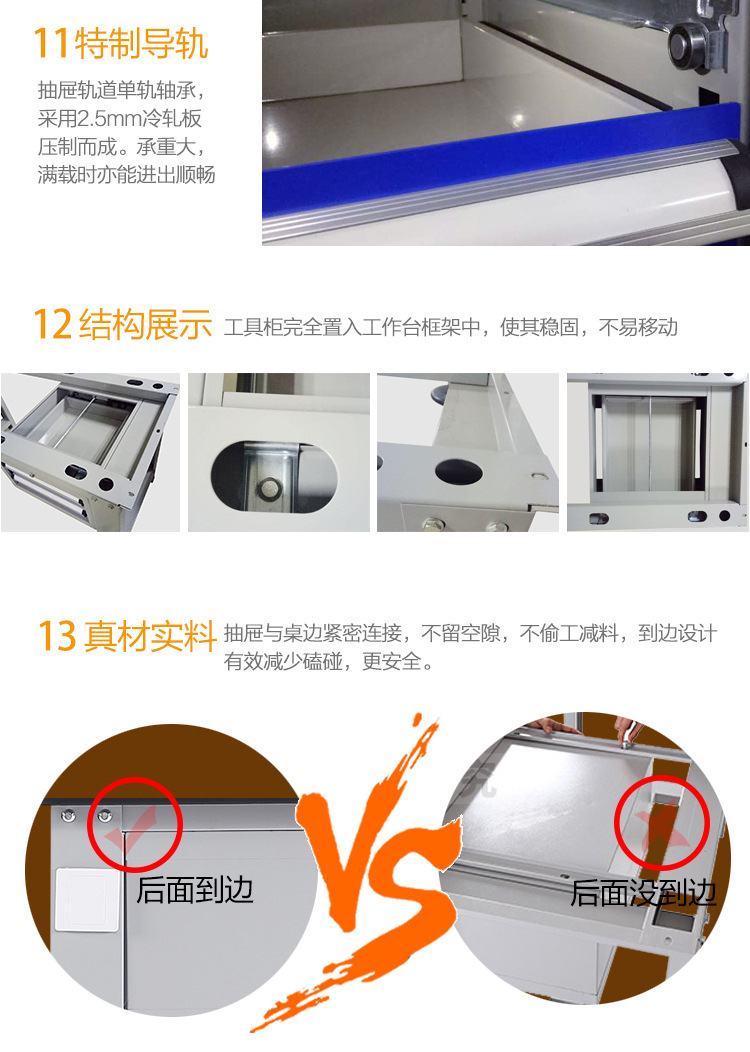 11特制导轨

抽屉轨道单轨轴承，采用2.5mm冷轧板压制而成。承重大，满载时亦能进出顺畅

12结构展示 工具柜完全置入工作台框架中，使其稳固，不易移动

13真材实料 抽屉与桌边紧密连接，不留空隙，不偷工减料，到边设计有效减少磕碰，更安全。

后面到边

VS

后面没到边