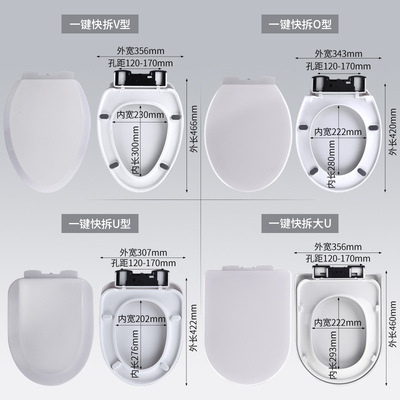 一键快拆V型

外宽356mm
孔距120-170mm
内宽230mm
内长300mm
外长466mm

一键快拆O型

外宽343mm
孔距120-170mm
内宽222mm
内长280mm
外长420mm

一键快拆U型

外宽307mm
孔距120-170mm
内宽202mm
内长276mm
外长422mm

一键快拆大U

外宽356mm
孔距120-170mm
内宽222mm
内长293mm
外长460mm