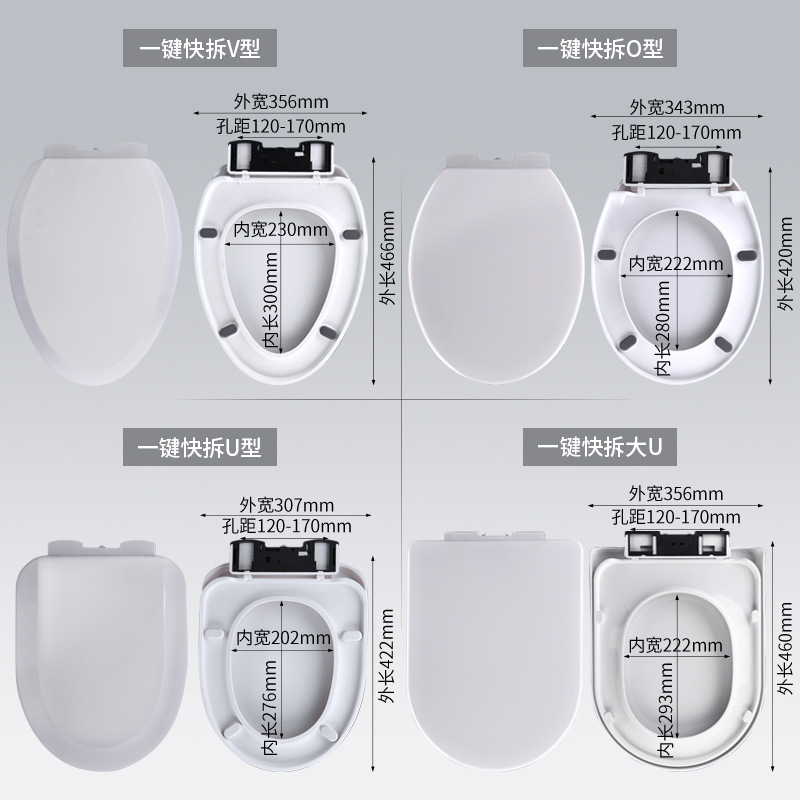 一键快拆V型

外宽356mm
孔距120-170mm
内宽230mm
内长300mm
外长466mm

一键快拆O型

外宽343mm
孔距120-170mm
内宽222mm
内长280mm
外长420mm

一键快拆U型

外宽307mm
孔距120-170mm
内宽202mm
内长276mm
外长422mm

一键快拆大U

外宽356mm
孔距120-170mm
内宽222mm
内长293mm
外长460mm