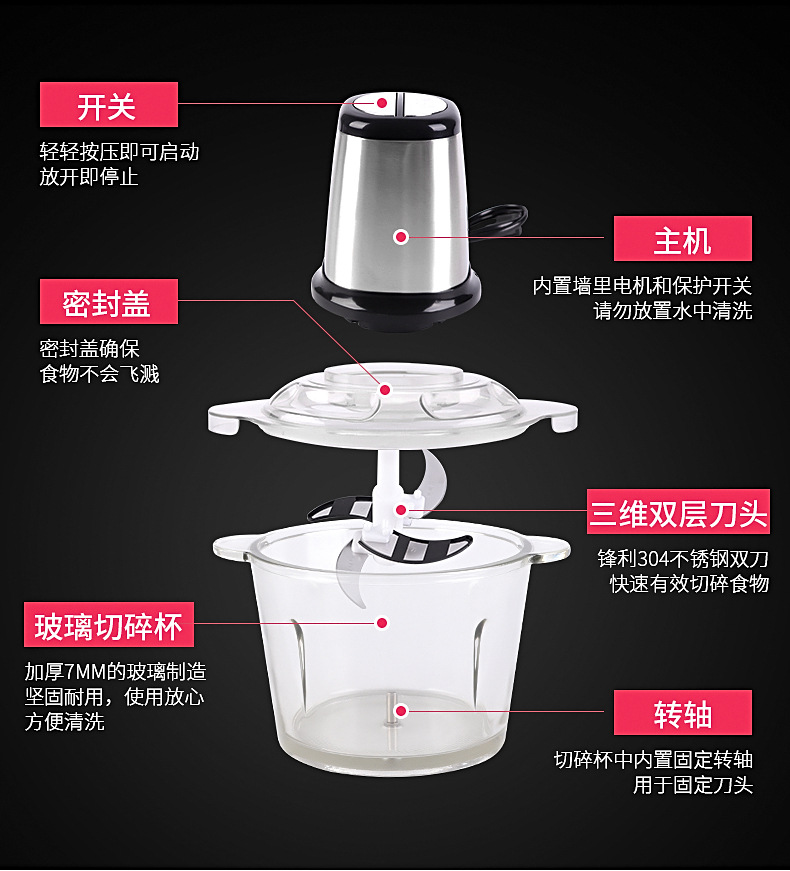 开关

轻轻按压即可启动
放开即停止

主机

内置墙里电机和保护开关
请勿放置水中清洗

密封盖

密封盖确保
食物不会飞溅

三维双层刀头

锋利304不锈钢双刀
快速有效切碎食物

玻璃切碎杯

加厚7MM的玻璃制造
坚固耐用，使用放心
方便清洗

转轴

切碎杯中内置固定转轴
用于固定刀头