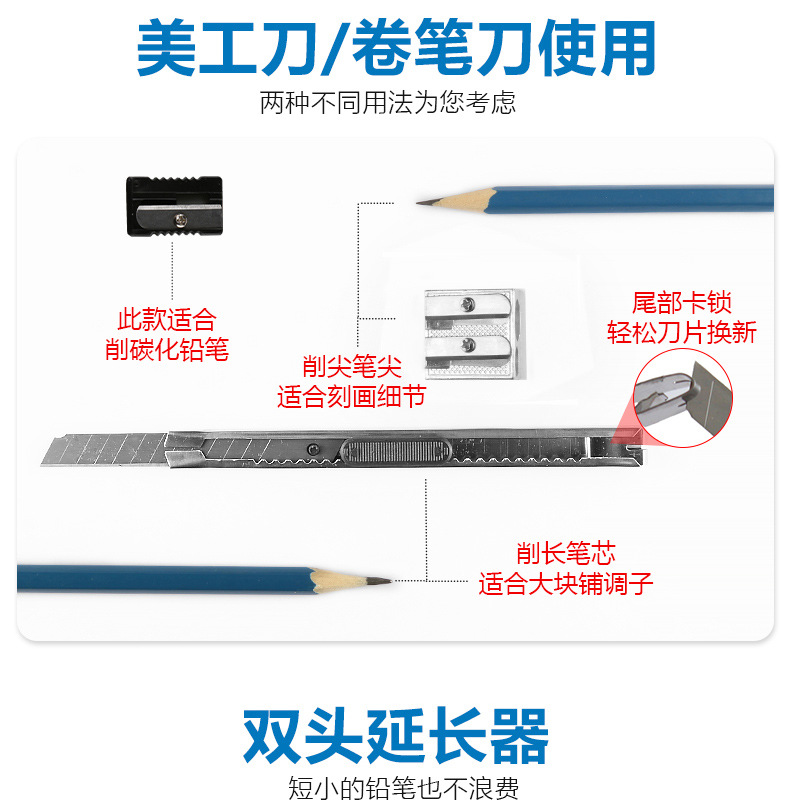 美工刀/卷笔刀使用

两种不同用法为您考虑

此款适合
削碳化铅笔

削尖笔尖
适合刻画细节

尾部卡锁
轻松刀片换新

削长笔芯
适合大块铺调子

双头延长器

短小的铅笔也不浪费