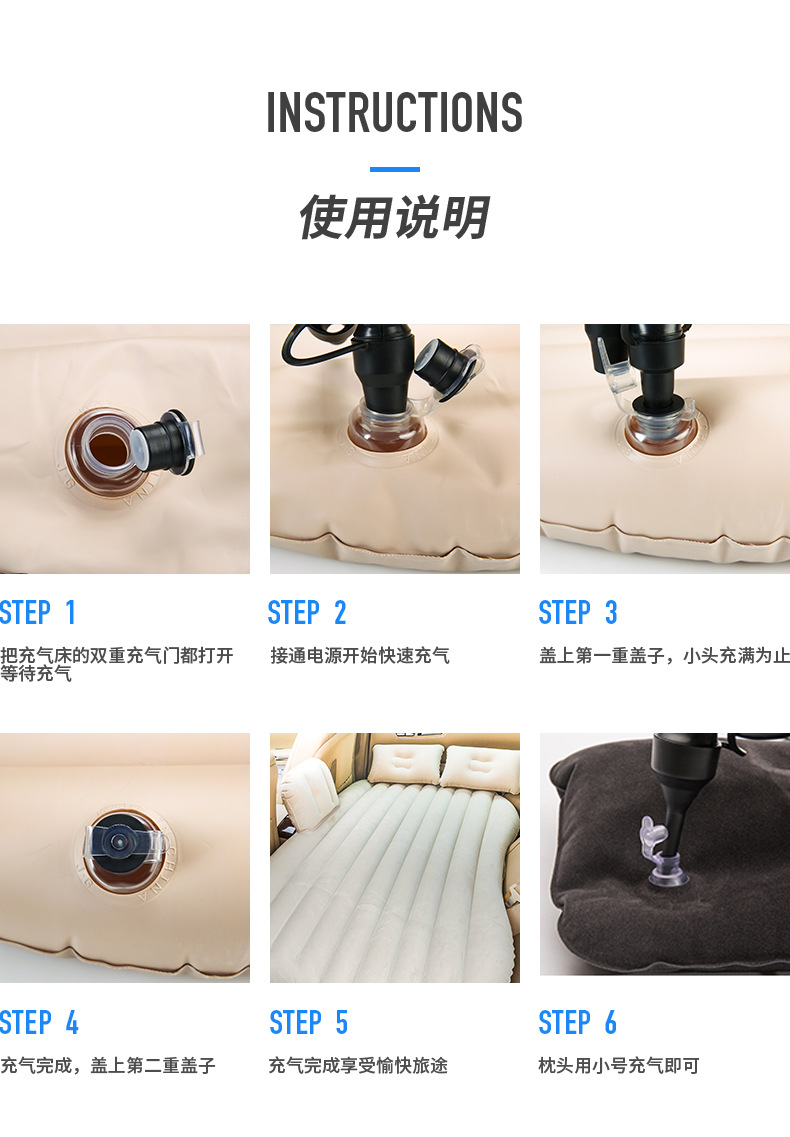 INSTRUCTIONS

使用说明

STEP 1

把充气床的双重充气门都打开等待充气

STEP 2

接通电源开始快速充气

STEP 3

盖上第一重盖子，小头充满为止

STEP 4

充气完成，盖上第二重盖子

STEP 5

充气完成享受愉快旅途

STEP 6

枕头用小号充气即可