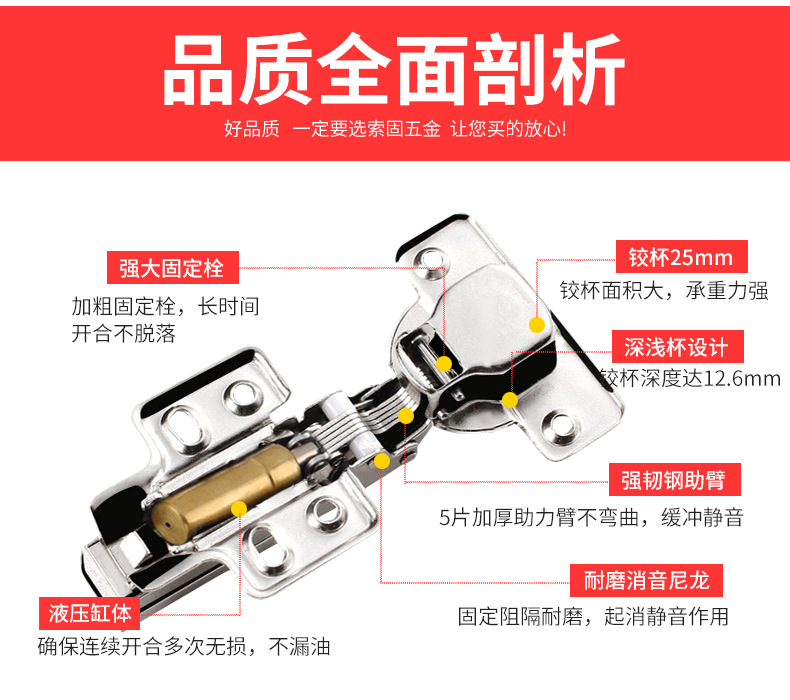 品质全面剖析

好品质 一定要选索固五金 让您买的放心!

强大固定栓

加粗固定栓，长时间开合不脱落

铰杯25mm

铰杯面积大，承重力强

深浅杯设计

铰杯深度达12.6mm

强韧钢助臂

5片加厚助力臂不弯曲，缓冲静音

耐磨消音尼龙

固定阻隔耐磨，起消静音作用

液压缸体

确保连续开合多次无损，不漏油