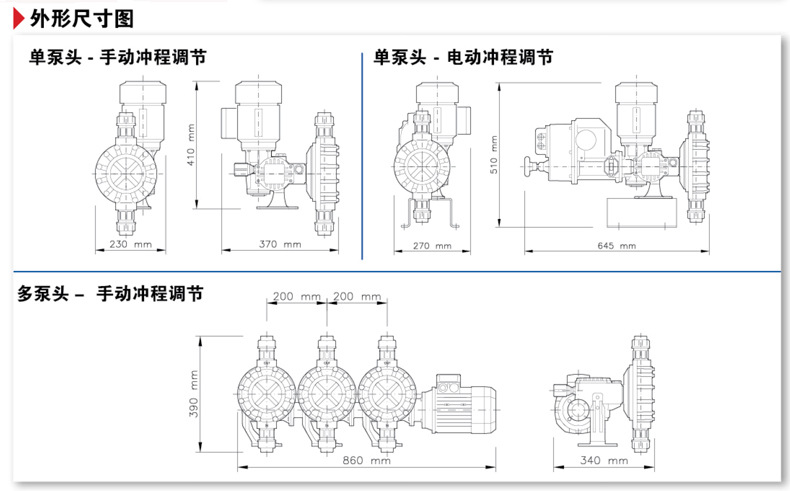 外形尺寸图

单泵头 - 手动冲程调节

410 mm

230 mm

370 mm

单泵头 - 电动冲程调节

510 mm

270 mm

645 mm

多泵头 – 手动冲程调节

200 mm

200 mm

390 mm

860 mm

340 mm