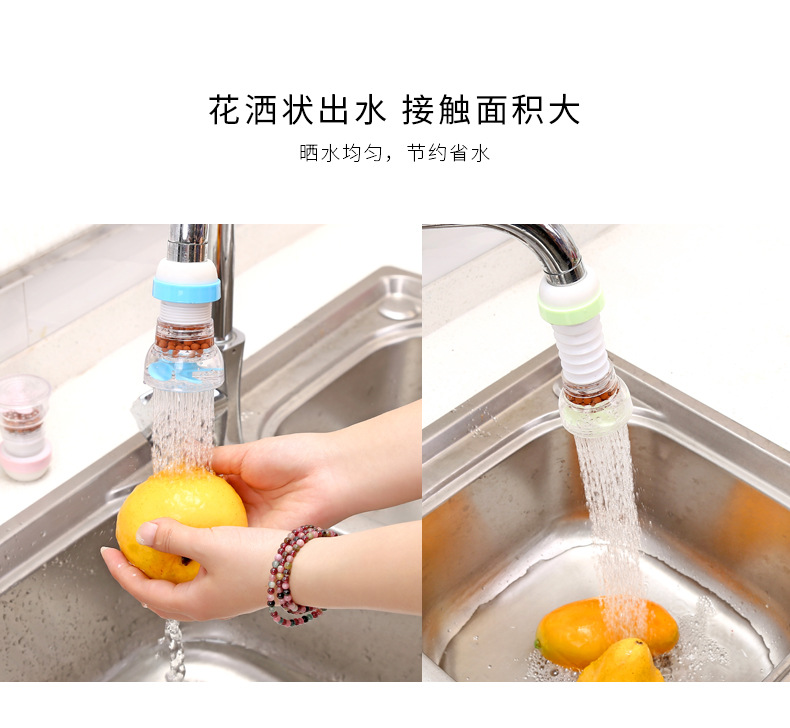 花洒状出水 接触面积大

晒水均匀，节约省水