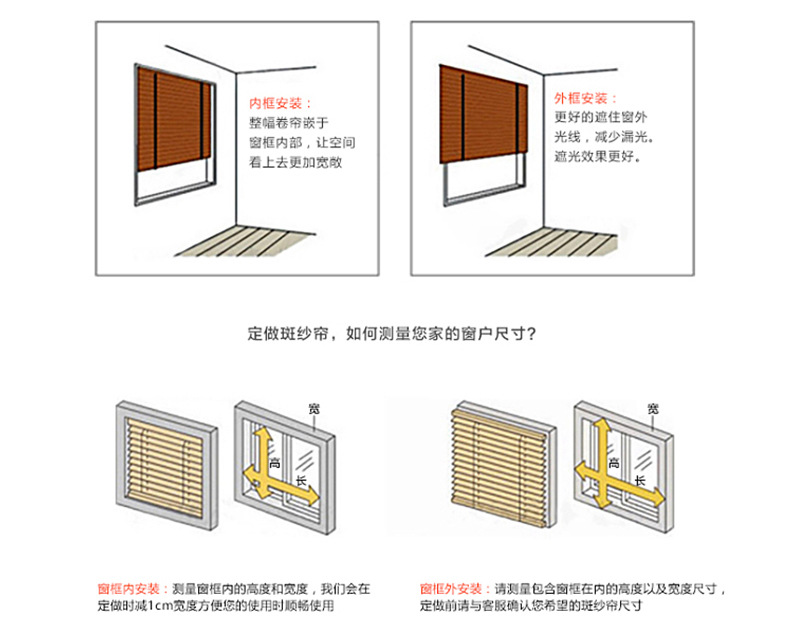 内框安装：
整幅卷帘嵌于窗框内部，让空间看上去更加宽敞

外框安装：
更好的遮住窗外光线，减少漏光。遮光效果更好。

定做斑纱帘，如何测量您家的窗户尺寸？

宽
高
长

宽
高
长

窗框内安装：测量窗框内的高度和宽度，我们会在定做时减1cm宽度方便您的使用时顺畅使用

窗框外安装：请测量包含窗框在内的高度以及宽度尺寸，定做前请与客服确认您希望的斑纱帘尺寸