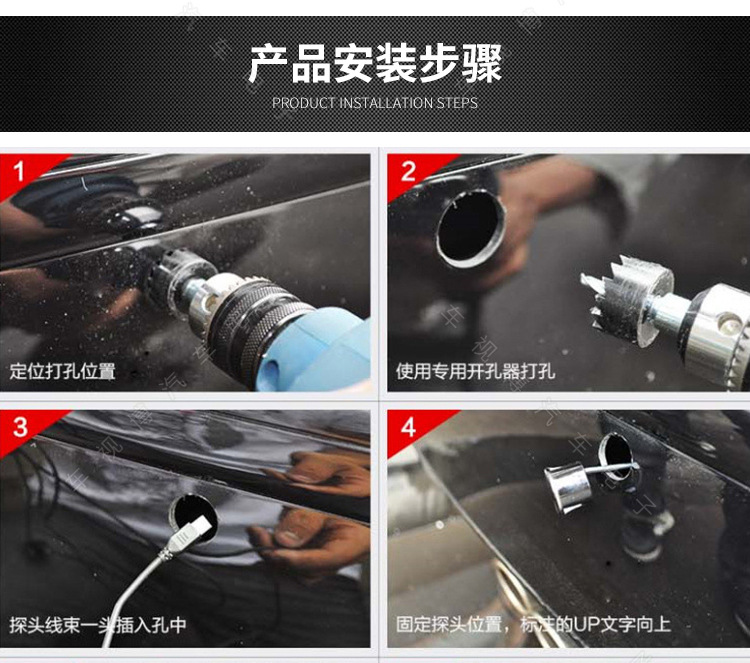 产品安装步骤
PRODUCT INSTALLATION STEPS

1
定位打孔位置

2
使用专用开孔器打孔

3
探头线束一头插入孔中

4
固定探头位置，标注的UP文字向上