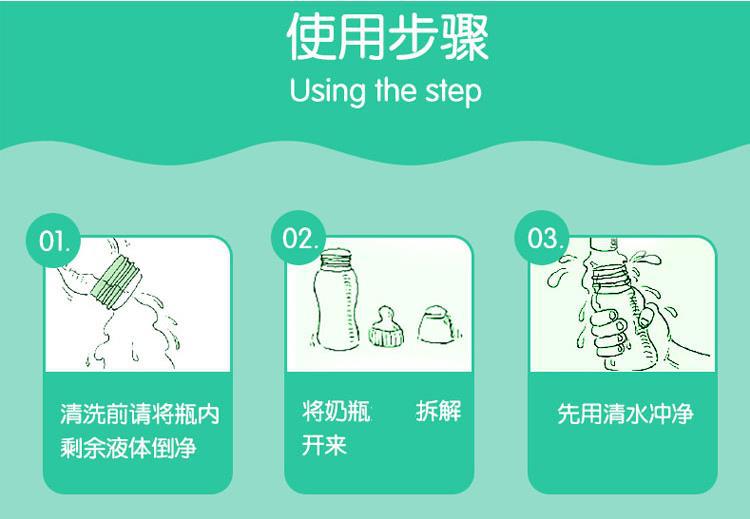 使用步骤
Using the step

01.

清洗前请将瓶内剩余液体倒净

02.

将奶瓶 拆解开来

03.

先用清水冲净