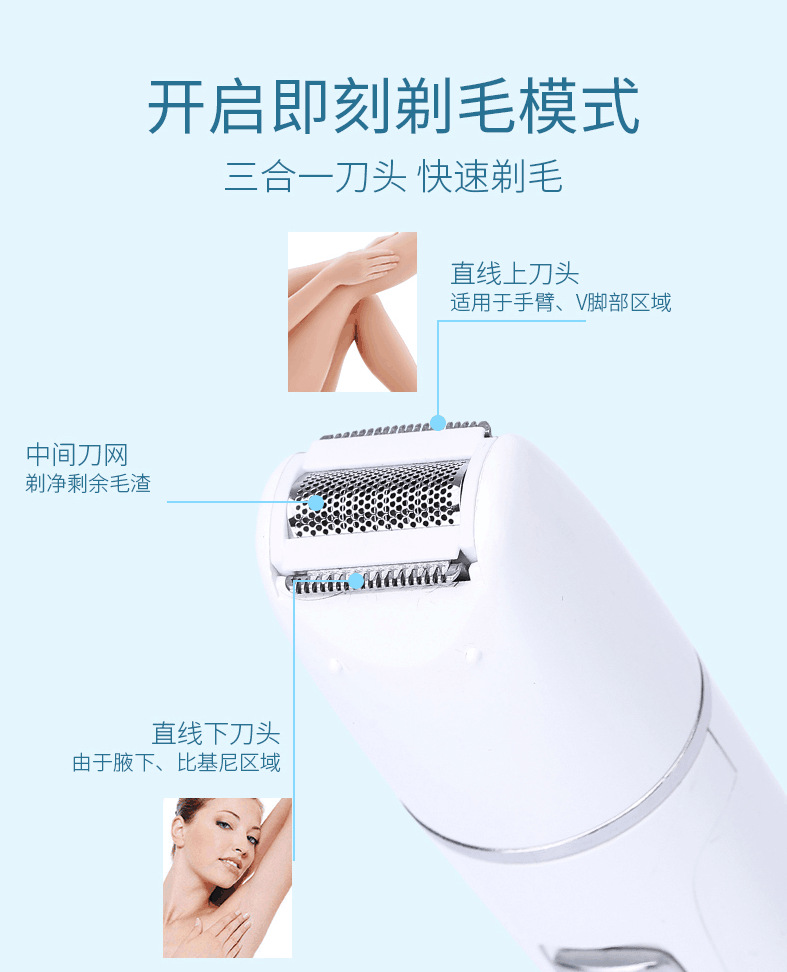 开启即刻剃毛模式

三合一刀头 快速剃毛

直线上刀头
适用于手臂、V脚部区域

中间刀网
剃净剩余毛渣

直线下刀头
由于腋下、比基尼区域