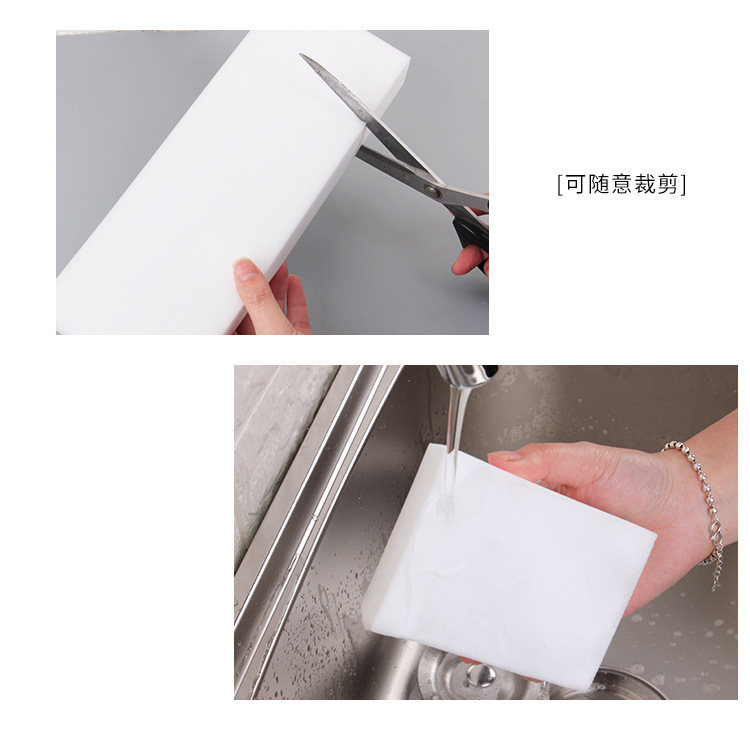 [可随意裁剪]