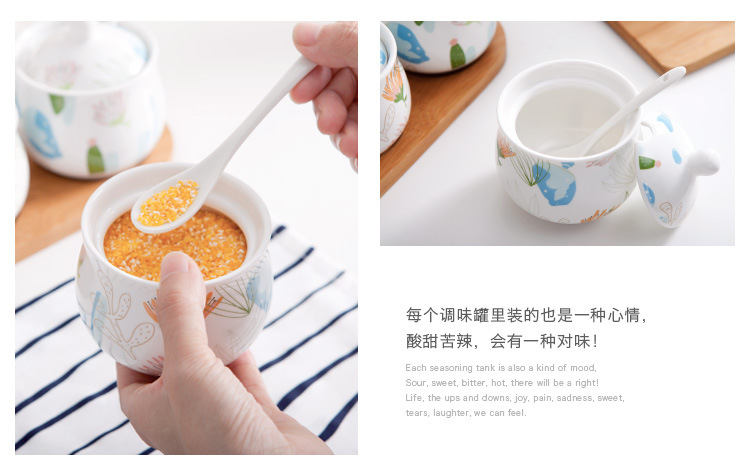 每个调味罐里装的也是一种心情，
酸甜苦辣，会有一种对味！

Each seasoning tank is also a kind of mood,
Sour, sweet, bitter, hot, there will be a right!
Life, the ups and downs, joy, pain, sadness, sweet,
tears, laughter, we can feel.