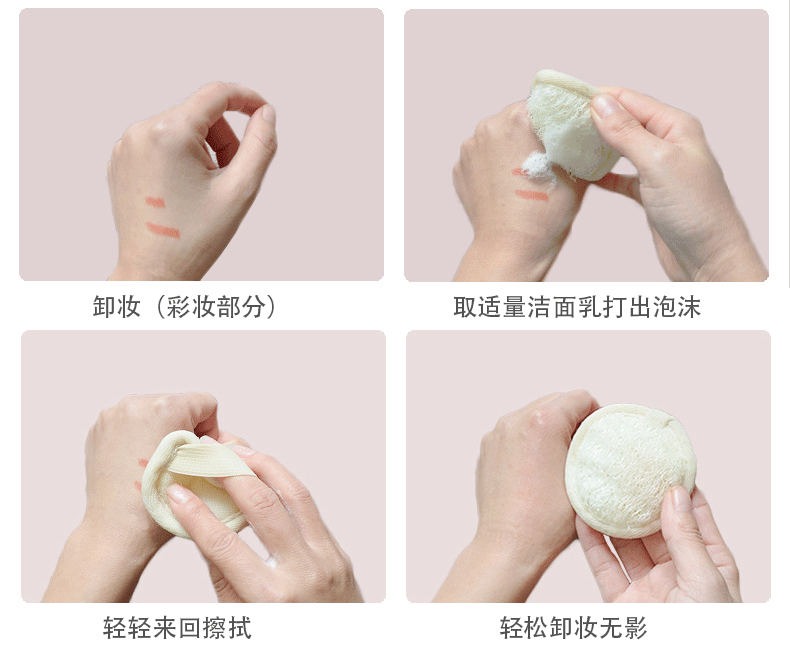 卸妆（彩妆部分）

取适量洁面乳打出泡沫

轻轻来回擦拭

轻松卸妆无影