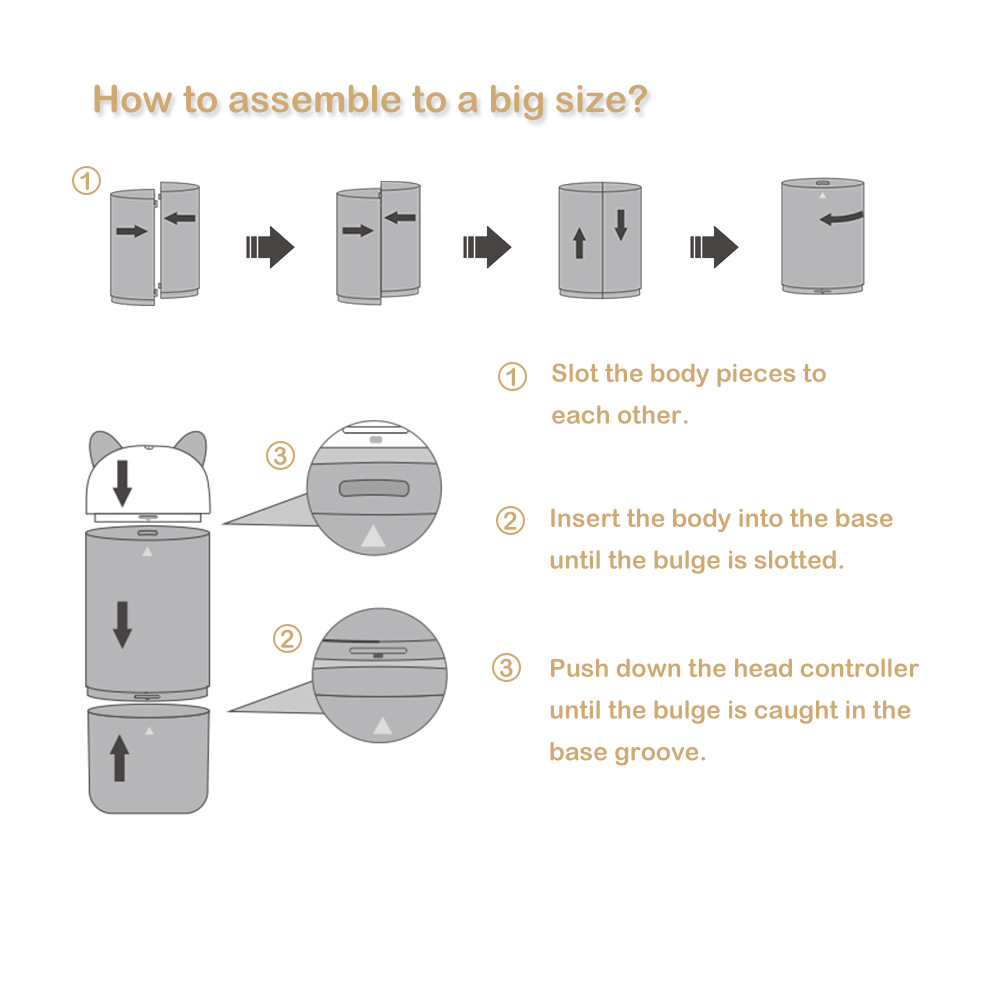 How to assemble to a big size?

①

③

②

① Slot the body pieces to each other.

② Insert the body into the base until the bulge is slotted.

③ Push down the head controller until the bulge is caught in the base groove.