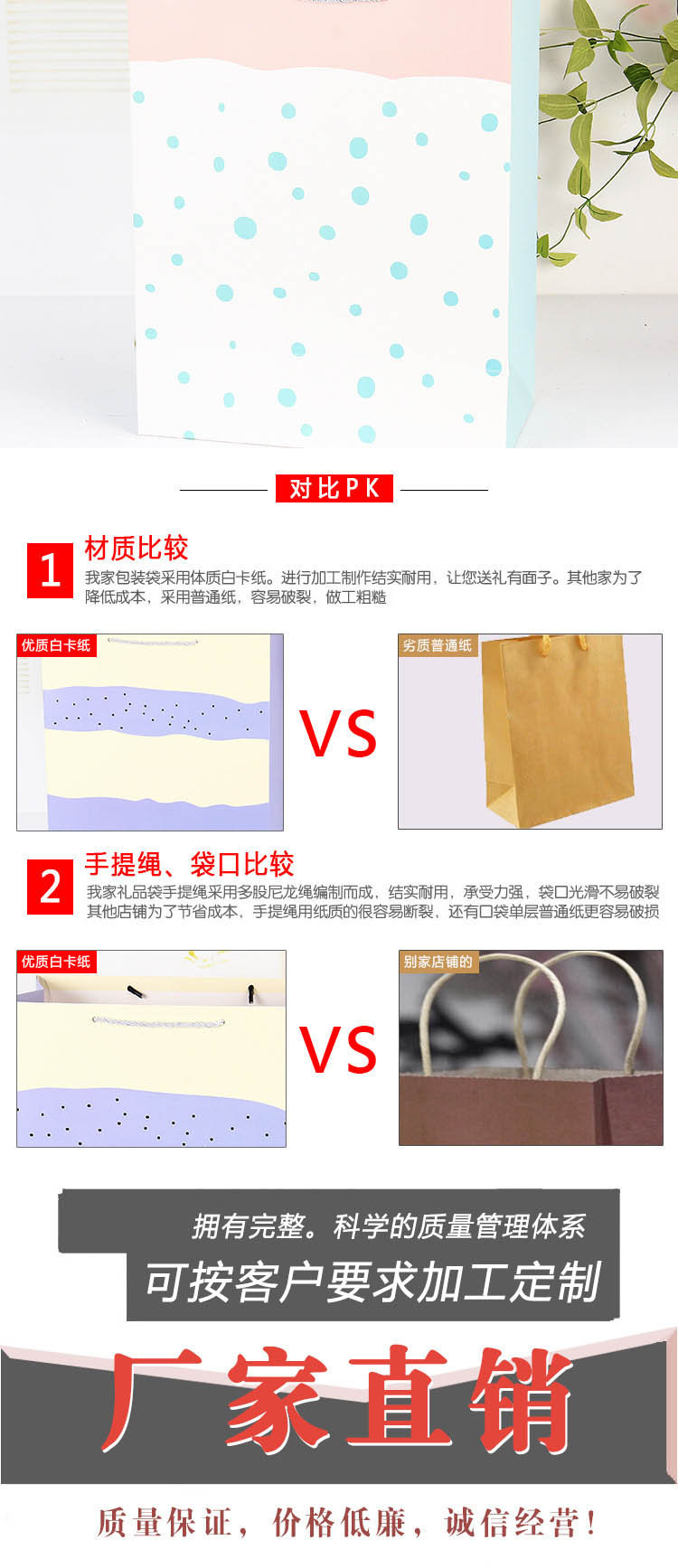 对比PK

1 材质比较
我家包装袋采用体质白卡纸。进行加工制作结实耐用，让您送礼有面子。其他家为了降低成本，采用普通纸，容易破裂，做工粗糙

优质白卡纸
VS
劣质普通纸

2 手提绳、袋口比较
我家礼品袋手提绳采用多股尼龙绳编制而成，结实耐用，承受力强，袋口光滑不易破裂
其他店铺为了节省成本，手提绳用纸质的很容易断裂，还有口袋单层普通纸更容易破损

优质白卡纸
VS
别家店铺的

拥有完整。科学的质量管理体系
可按客户要求加工定制

厂家直销

质量保证，价格低廉，诚信经营！